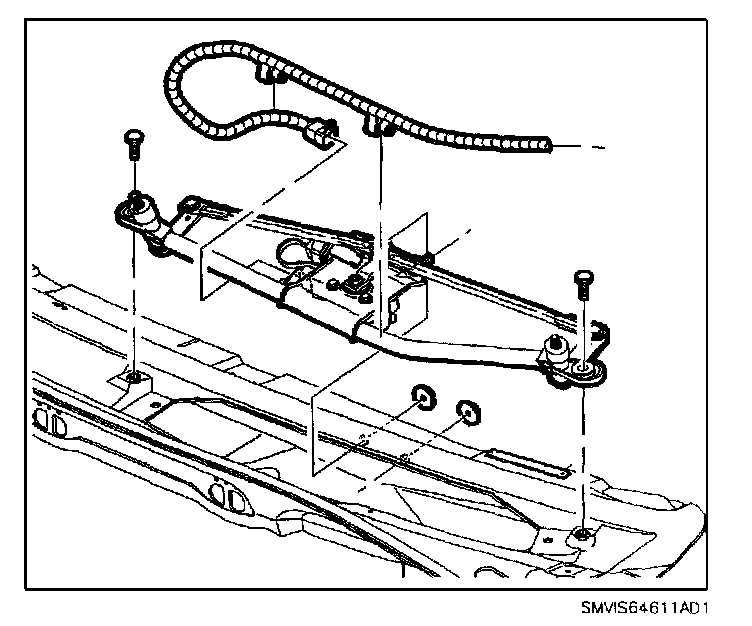 SMVIS64611AD1