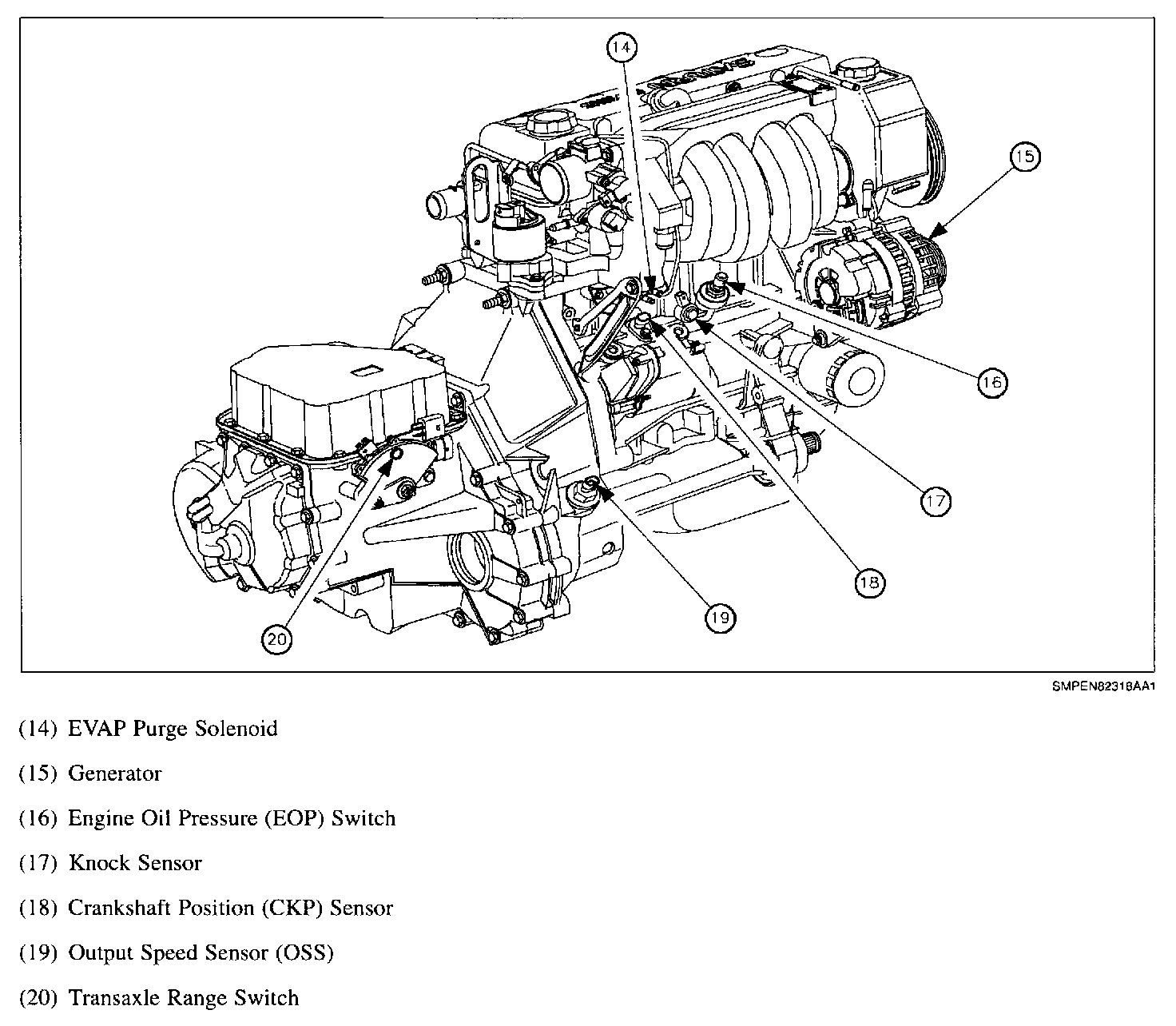 14

15

16

17

18

19

20

SMPEN82318AA1

(14) EVAP Purge Solenoid

(15) Generator

(16) Engine Oil Pressure (EOP) Switch

(17) Knock Sensor

(18) Crankshaft Position (CKP) Sensor

(19) Output Speed Sensor (OSS)

(20) Transaxle Range Switch