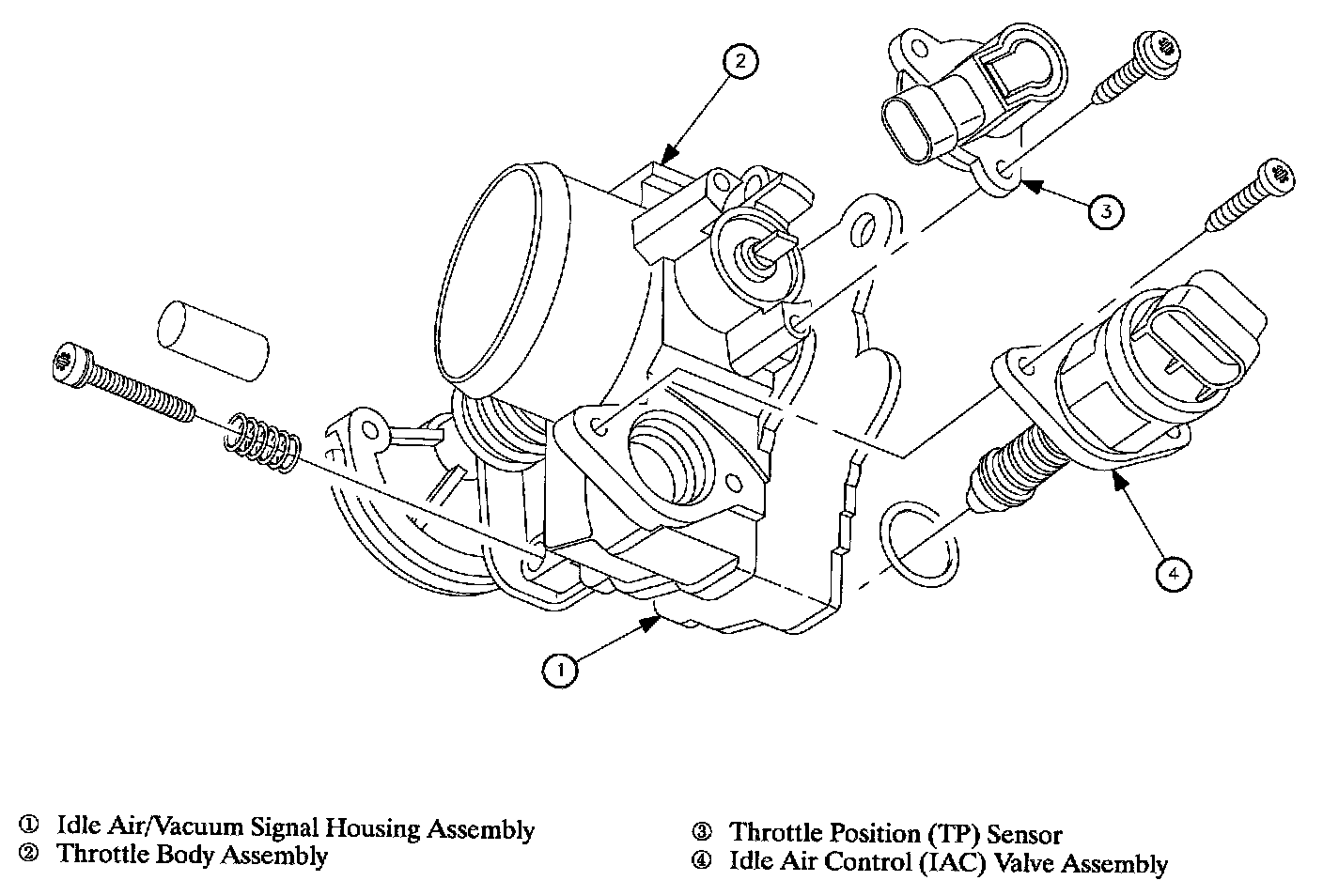 2

3

4

1

① Idle Air/Vacuum Signal Housing Assembly
② Throttle Body Assembly

③ Throttle Position (TP) Sensor
④ Idle Air Control (IAC) Valve Assembly