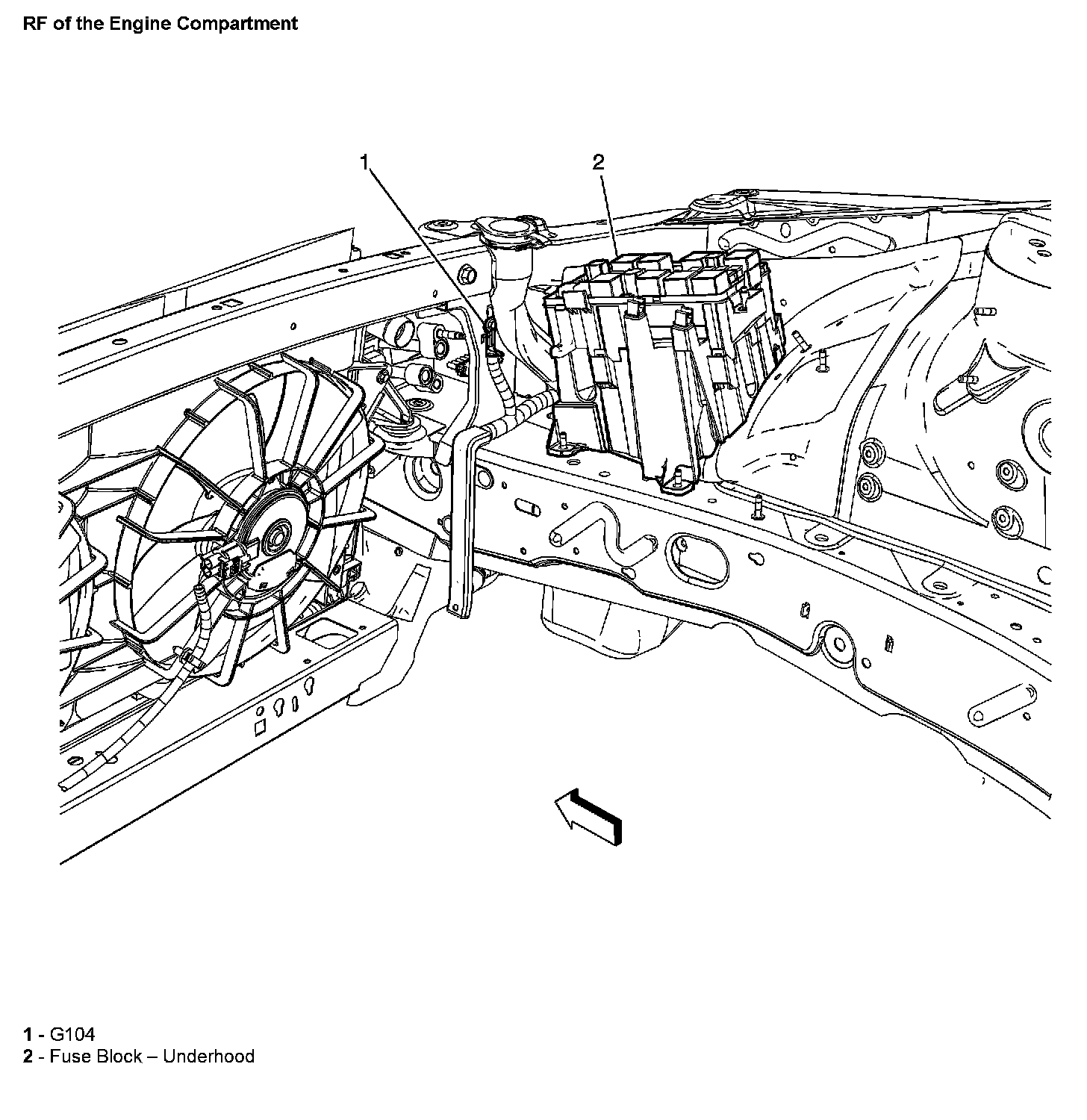 RF of the Engine Compartment

1

2

1 - G104
2 - Fuse Block – Underhood