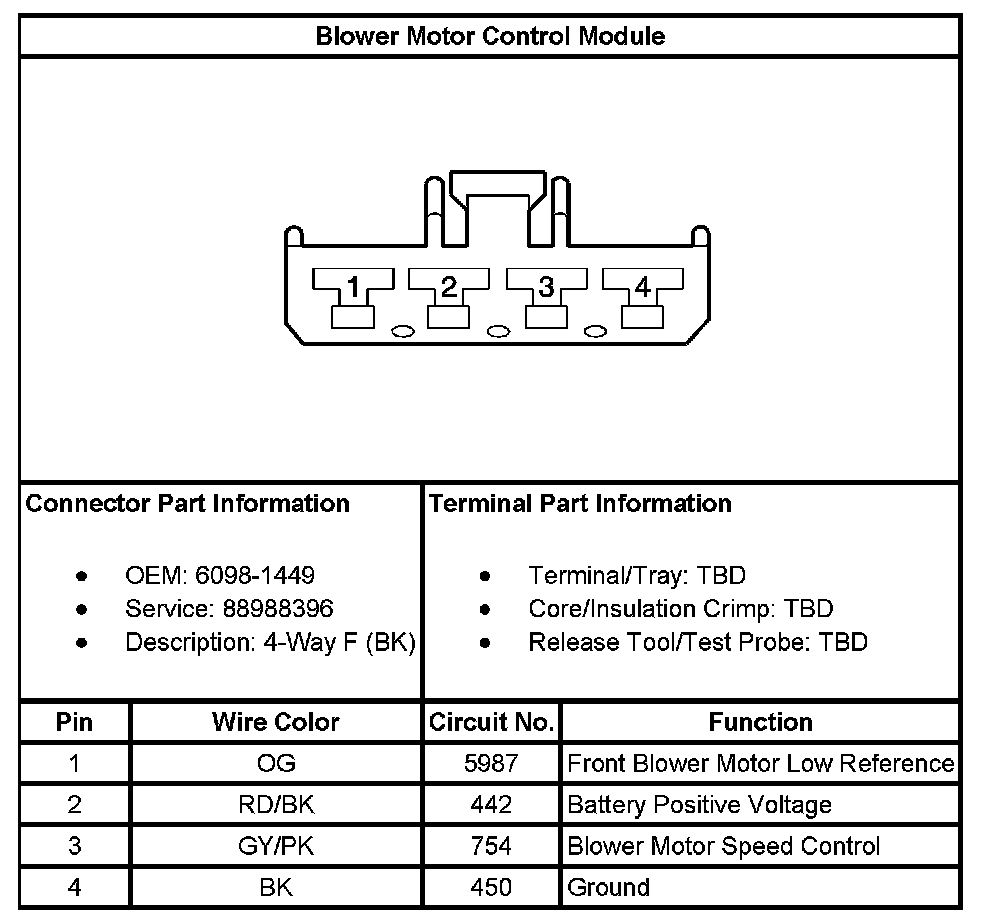 Blower Motor Control Module

1 2 3 4

Connector Part Information

- OEM: 6098-1449
- Service: 88988396
- Description: 4-Way F (BK)

Terminal Part Information

- Terminal/Tray: TBD
- Core/Insulation Crimp: TBD
- Release Tool/Test Probe: TBD

| Pin | Wire Color | Circuit No. | Function |
|---|---|---|---|
| 1 | OG | 5987 | Front Blower Motor Low Reference |
| 2 | RD/BK | 442 | Battery Positive Voltage |
| 3 | GY/PK | 754 | Blower Motor Speed Control |
| 4 | BK | 450 | Ground |