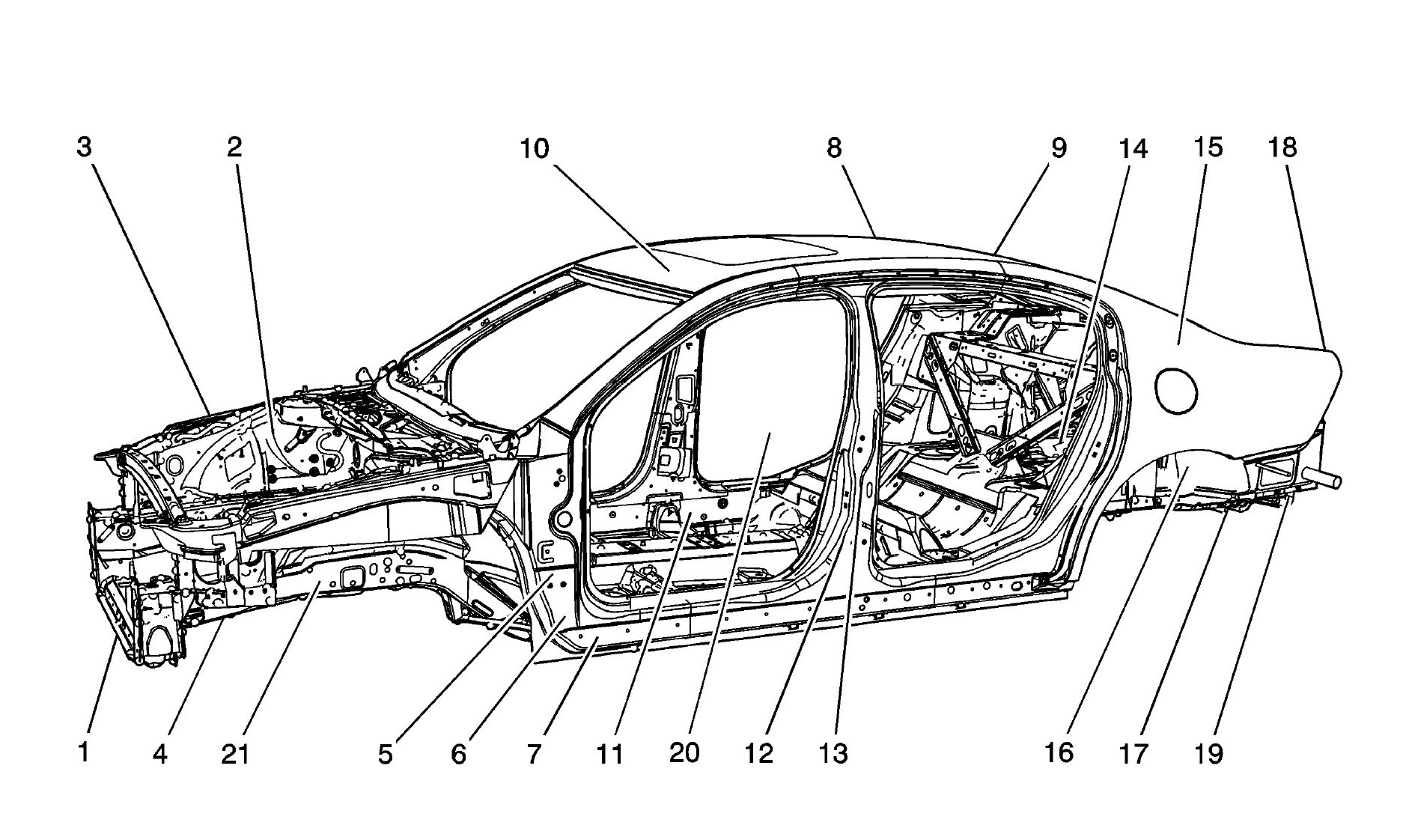 3
2
10
8
9
14
15
18
1
4
21
5
6
7
11
20
12
13
16
17
19