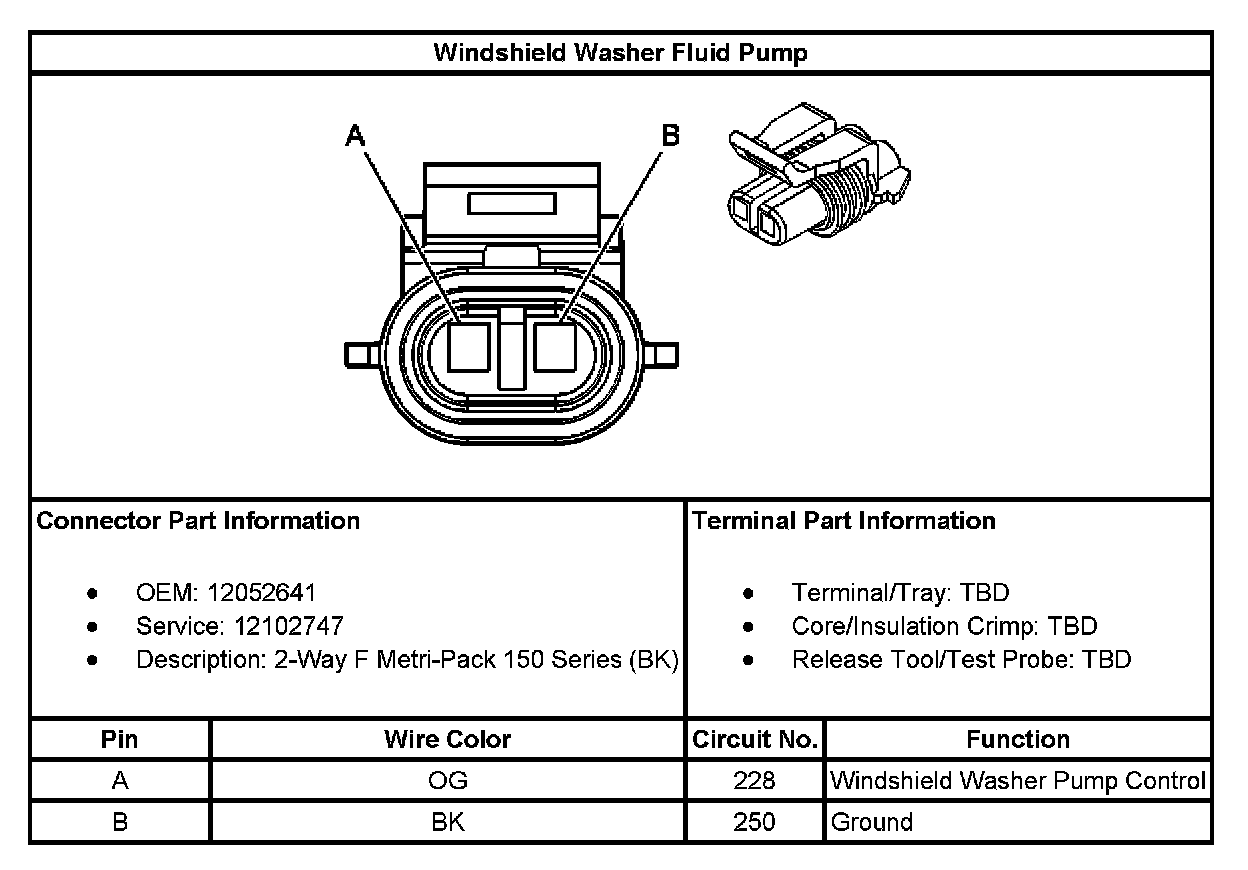 Windshield Washer Fluid Pump

A

B

Connector Part Information

- OEM: 12052641
- Service: 12102747
- Description: 2-Way F Metri-Pack 150 Series (BK)

Terminal Part Information

- Terminal/Tray: TBD
- Core/Insulation Crimp: TBD
- Release Tool/Test Probe: TBD

| Pin | Wire Color | Circuit No. | Function |
|---|---|---|---|
| A | OG | 228 | Windshield Washer Pump Control |
| B | BK | 250 | Ground |