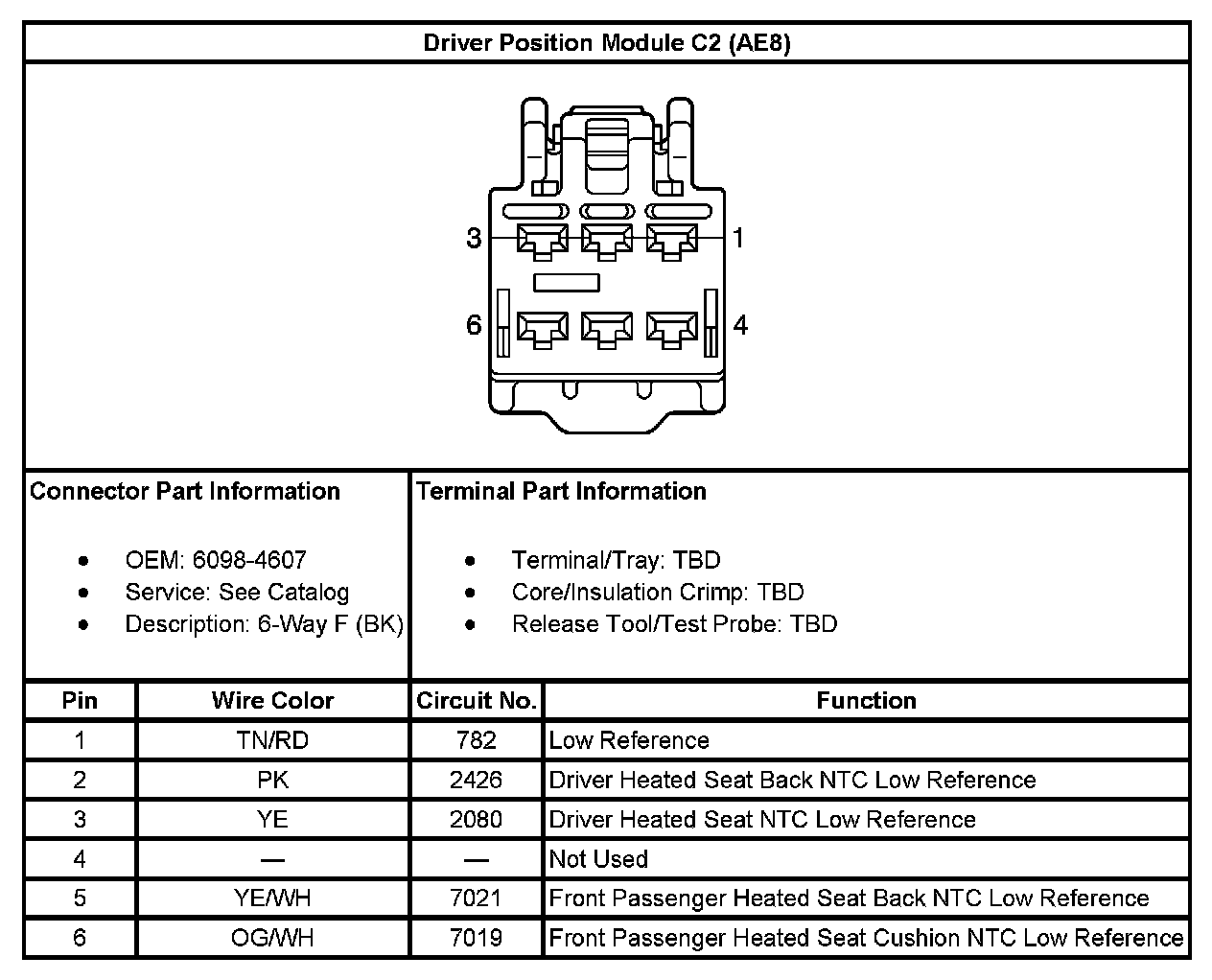 Driver Position Module C2 (AE8)

3
1
6
4

Connector Part Information

- OEM: 6098-4607
- Service: See Catalog
- Description: 6-Way F (BK)

Terminal Part Information

- Terminal/Tray: TBD
- Core/Insulation Crimp: TBD
- Release Tool/Test Probe: TBD

| Pin | Wire Color | Circuit No. | Function |
|---|---|---|---|
| 1 | TN/RD | 782 | Low Reference |
| 2 | PK | 2426 | Driver Heated Seat Back NTC Low Reference |
| 3 | YE | 2080 | Driver Heated Seat NTC Low Reference |
| 4 | — | — | Not Used |
| 5 | YE/WH | 7021 | Front Passenger Heated Seat Back NTC Low Reference |
| 6 | OG/WH | 7019 | Front Passenger Heated Seat Cushion NTC Low Reference |