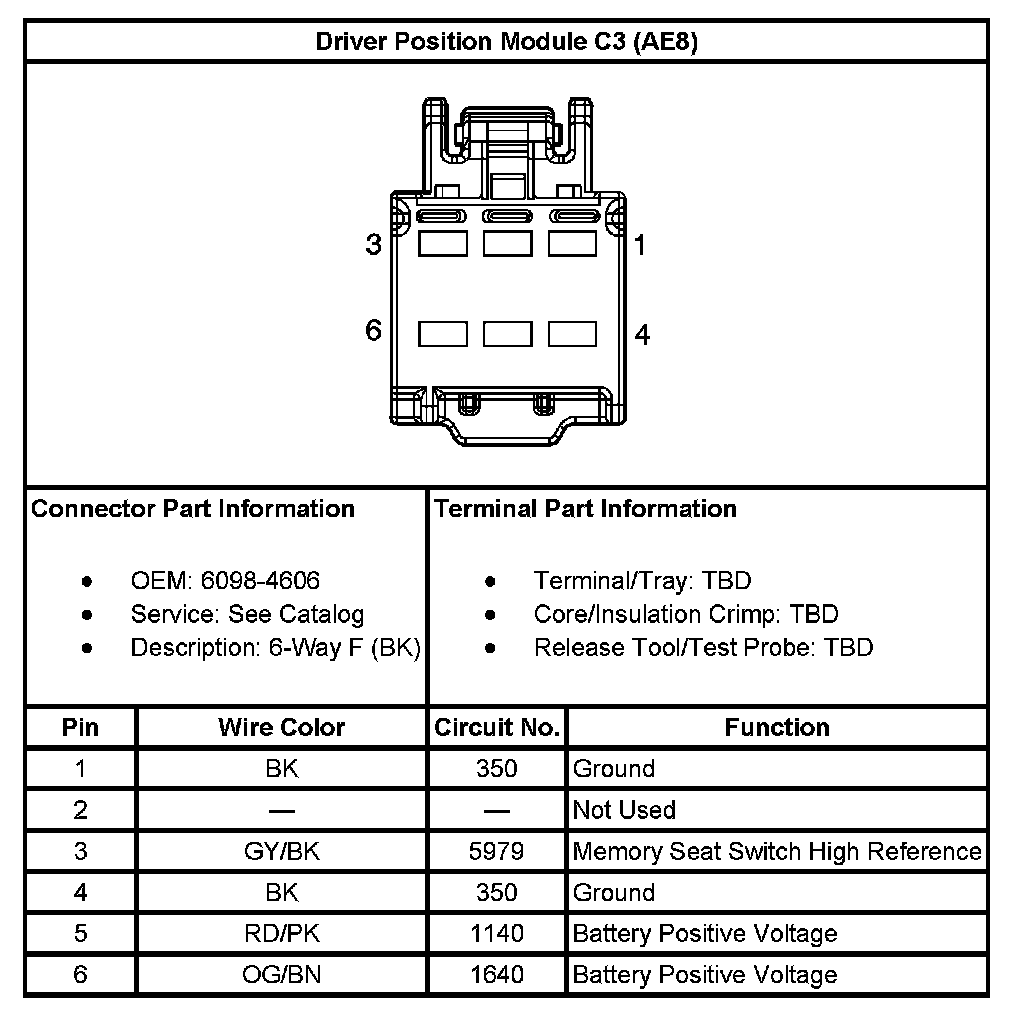 Driver Position Module C3 (AE8)

3
1
6
4

Connector Part Information

- OEM: 6098-4606
- Service: See Catalog
- Description: 6-Way F (BK)

Terminal Part Information

- Terminal/Tray: TBD
- Core/Insulation Crimp: TBD
- Release Tool/Test Probe: TBD

| Pin | Wire Color | Circuit No. | Function |
|---|---|---|---|
| 1 | BK | 350 | Ground |
| 2 | — | — | Not Used |
| 3 | GY/BK | 5979 | Memory Seat Switch High Reference |
| 4 | BK | 350 | Ground |
| 5 | RD/PK | 1140 | Battery Positive Voltage |
| 6 | OG/BN | 1640 | Battery Positive Voltage |