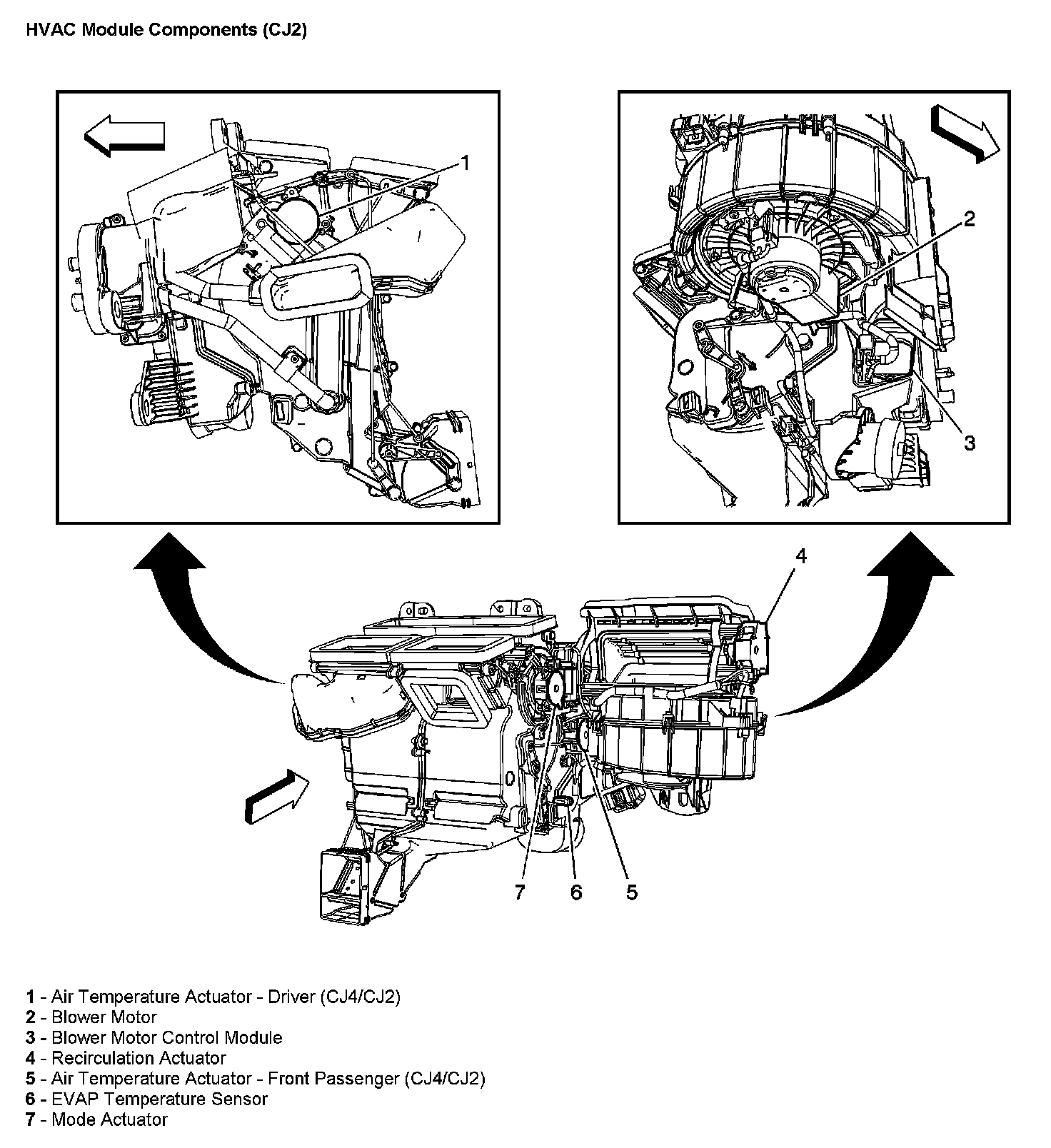 HVAC Module Components (CJ2)

1

2

3

4

7 6 5

1 - Air Temperature Actuator - Driver (CJ4/CJ2)
2 - Blower Motor
3 - Blower Motor Control Module
4 - Recirculation Actuator
5 - Air Temperature Actuator - Front Passenger (CJ4/CJ2)
6 - EVAP Temperature Sensor
7 - Mode Actuator