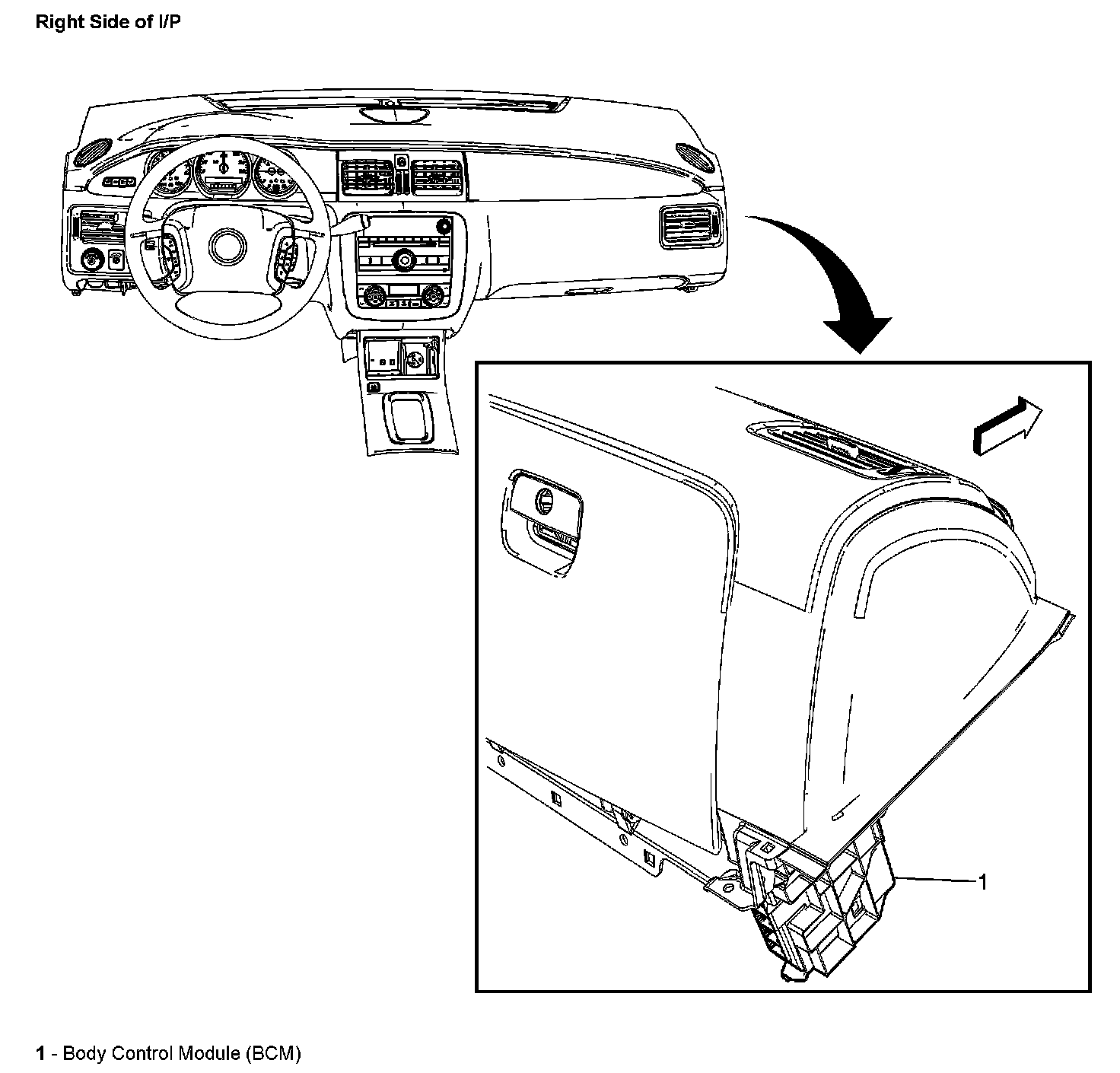 Right Side of I/P

1

1 - Body Control Module (BCM)