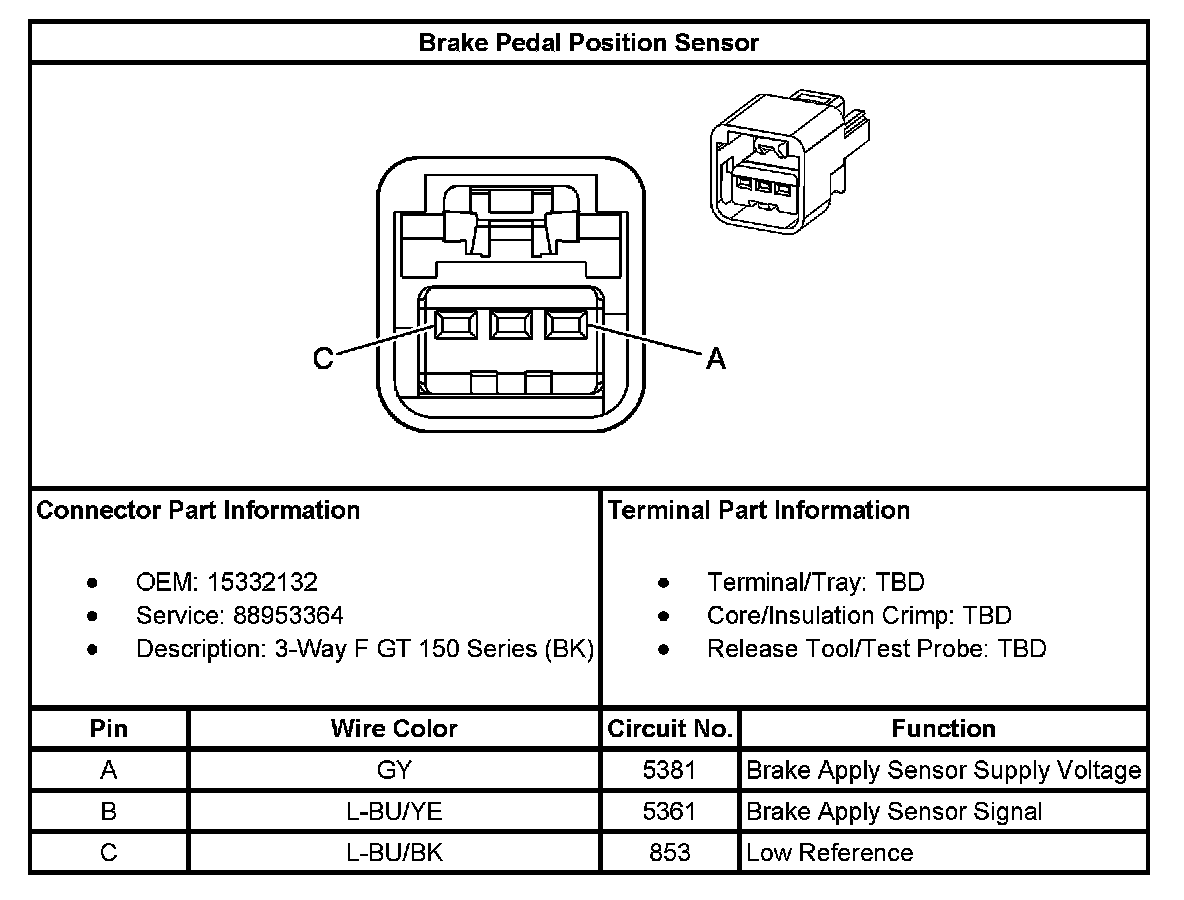 Brake Pedal Position Sensor

C

A

Connector Part Information

- OEM: 15332132
- Service: 88953364
- Description: 3-Way F GT 150 Series (BK)

Terminal Part Information

- Terminal/Tray: TBD
- Core/Insulation Crimp: TBD
- Release Tool/Test Probe: TBD

| Pin | Wire Color | Circuit No. | Function |
|---|---|---|---|
| A | GY | 5381 | Brake Apply Sensor Supply Voltage |
| B | L-BU/YE | 5361 | Brake Apply Sensor Signal |
| C | L-BU/BK | 853 | Low Reference |