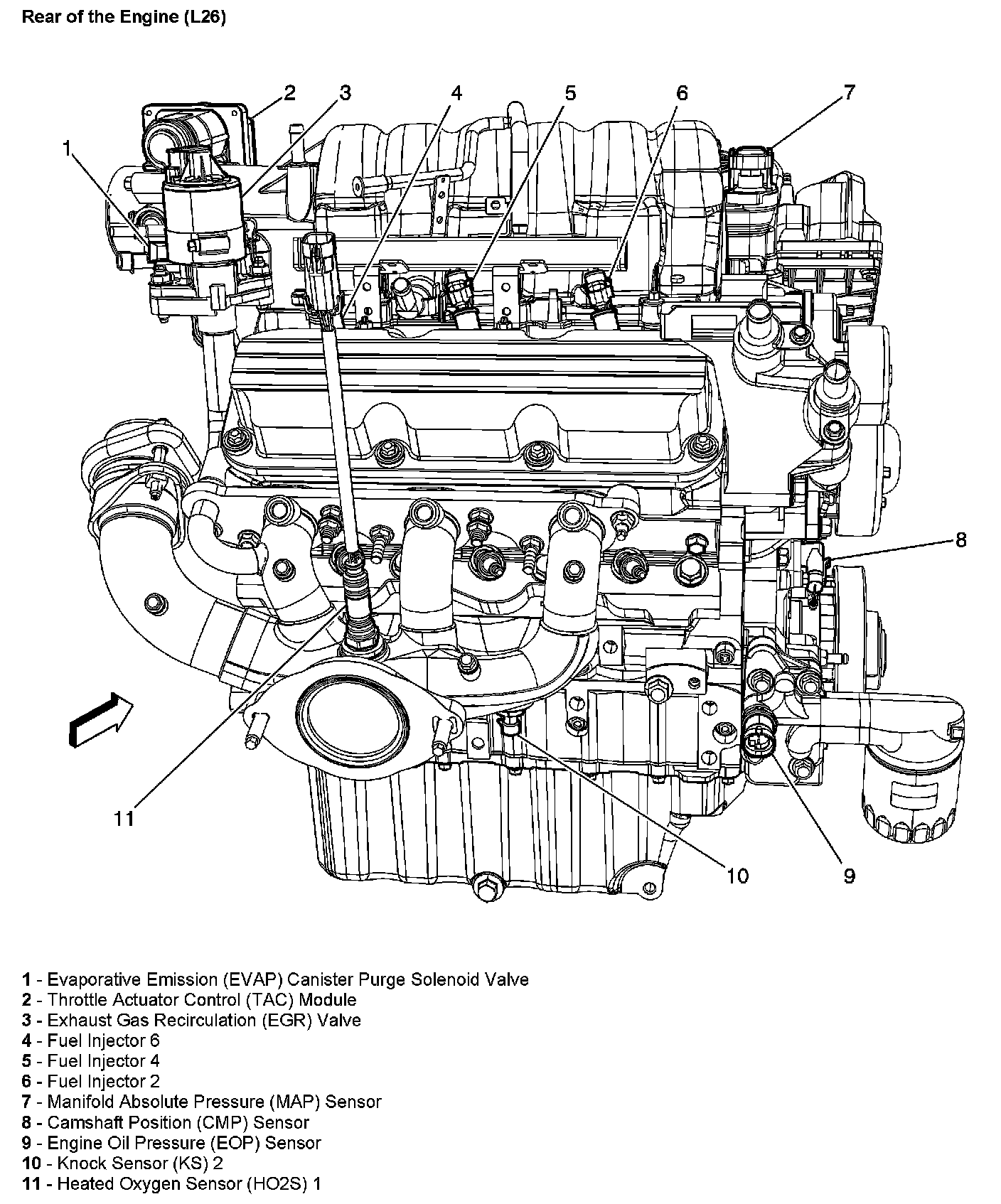 Rear of the Engine (L26)

2
3
4
5
6
7
1
8
11
10
9

1 - Evaporative Emission (EVAP) Canister Purge Solenoid Valve
2 - Throttle Actuator Control (TAC) Module
3 - Exhaust Gas Recirculation (EGR) Valve
4 - Fuel Injector 6
5 - Fuel Injector 4
6 - Fuel Injector 2
7 - Manifold Absolute Pressure (MAP) Sensor
8 - Camshaft Position (CMP) Sensor
9 - Engine Oil Pressure (EOP) Sensor
10 - Knock Sensor (KS) 2
11 - Heated Oxygen Sensor (HO2S) 1