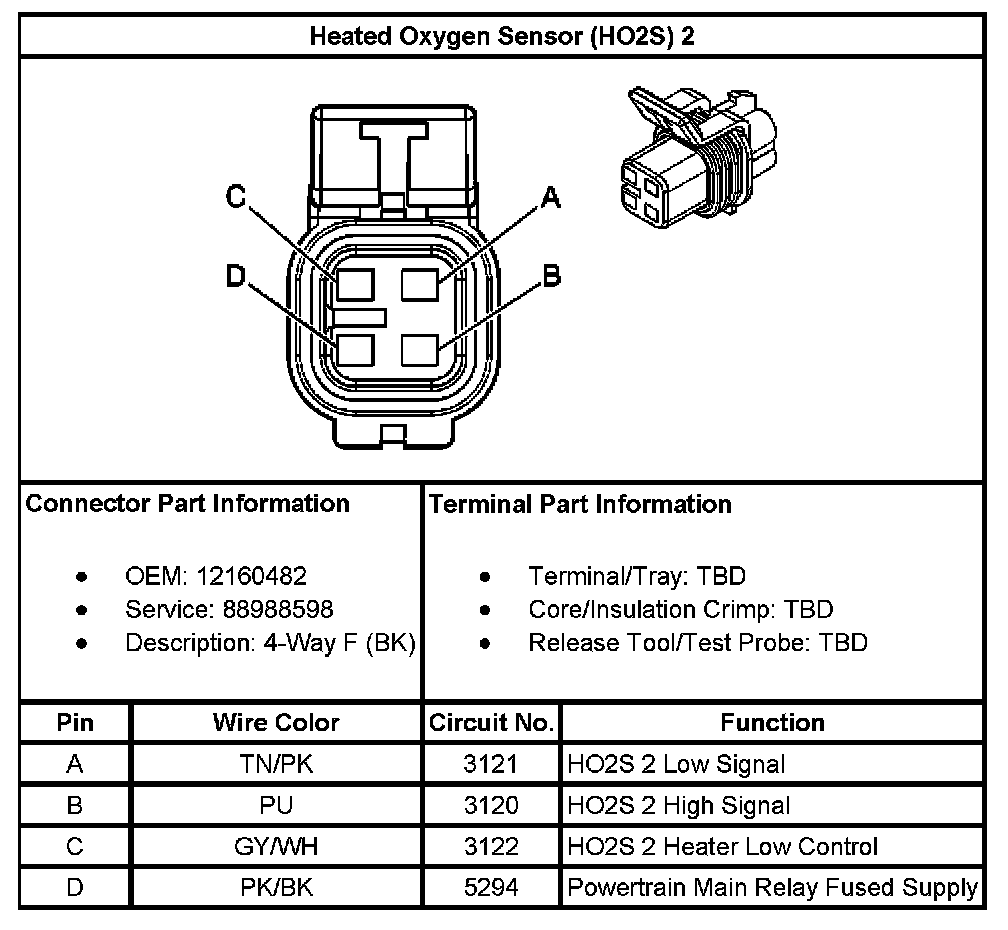 Heated Oxygen Sensor (HO2S) 2

C
A
D
B

Connector Part Information

- OEM: 12160482
- Service: 88988598
- Description: 4-Way F (BK)

Terminal Part Information

- Terminal/Tray: TBD
- Core/Insulation Crimp: TBD
- Release Tool/Test Probe: TBD

| Pin | Wire Color | Circuit No. | Function |
|---|---|---|---|
| A | TN/PK | 3121 | HO2S 2 Low Signal |
| B | PU | 3120 | HO2S 2 High Signal |
| C | GY/WH | 3122 | HO2S 2 Heater Low Control |
| D | PK/BK | 5294 | Powertrain Main Relay Fused Supply |