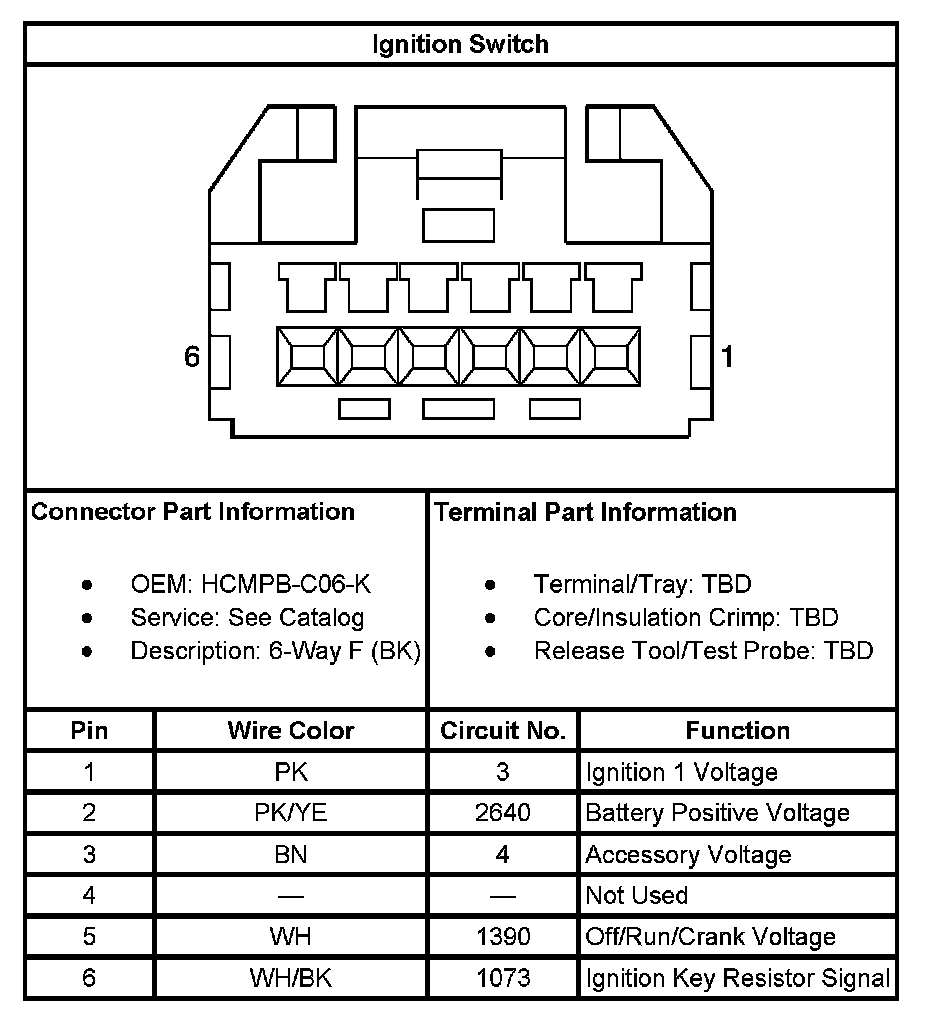 Ignition Switch

6

1

Connector Part Information

- OEM: HCMPB-C06-K
- Service: See Catalog
- Description: 6-Way F (BK)

Terminal Part Information

- Terminal/Tray: TBD
- Core/Insulation Crimp: TBD
- Release Tool/Test Probe: TBD

| Pin | Wire Color | Circuit No. | Function |
|---|---|---|---|
| 1 | PK | 3 | Ignition 1 Voltage |
| 2 | PK/YE | 2640 | Battery Positive Voltage |
| 3 | BN | 4 | Accessory Voltage |
| 4 | — | — | Not Used |
| 5 | WH | 1390 | Off/Run/Crank Voltage |
| 6 | WH/BK | 1073 | Ignition Key Resistor Signal |