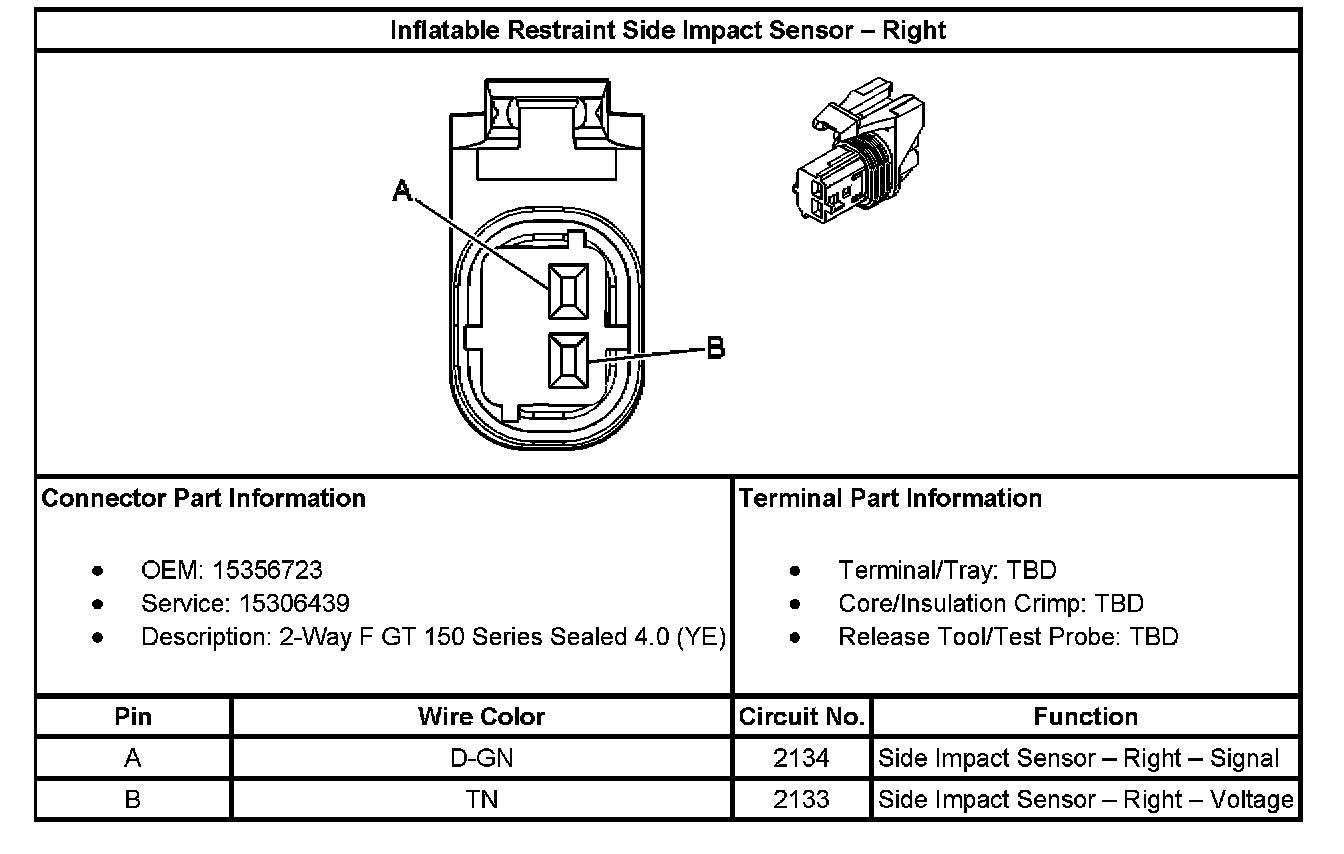 Inflatable Restraint Side Impact Sensor – Right

A

B

Connector Part Information

- OEM: 15356723
- Service: 15306439
- Description: 2-Way F GT 150 Series Sealed 4.0 (YE)

Terminal Part Information

- Terminal/Tray: TBD
- Core/Insulation Crimp: TBD
- Release Tool/Test Probe: TBD

| Pin | Wire Color | Circuit No. | Function |
|---|---|---|---|
| A | D-GN | 2134 | Side Impact Sensor – Right – Signal |
| B | TN | 2133 | Side Impact Sensor – Right – Voltage |