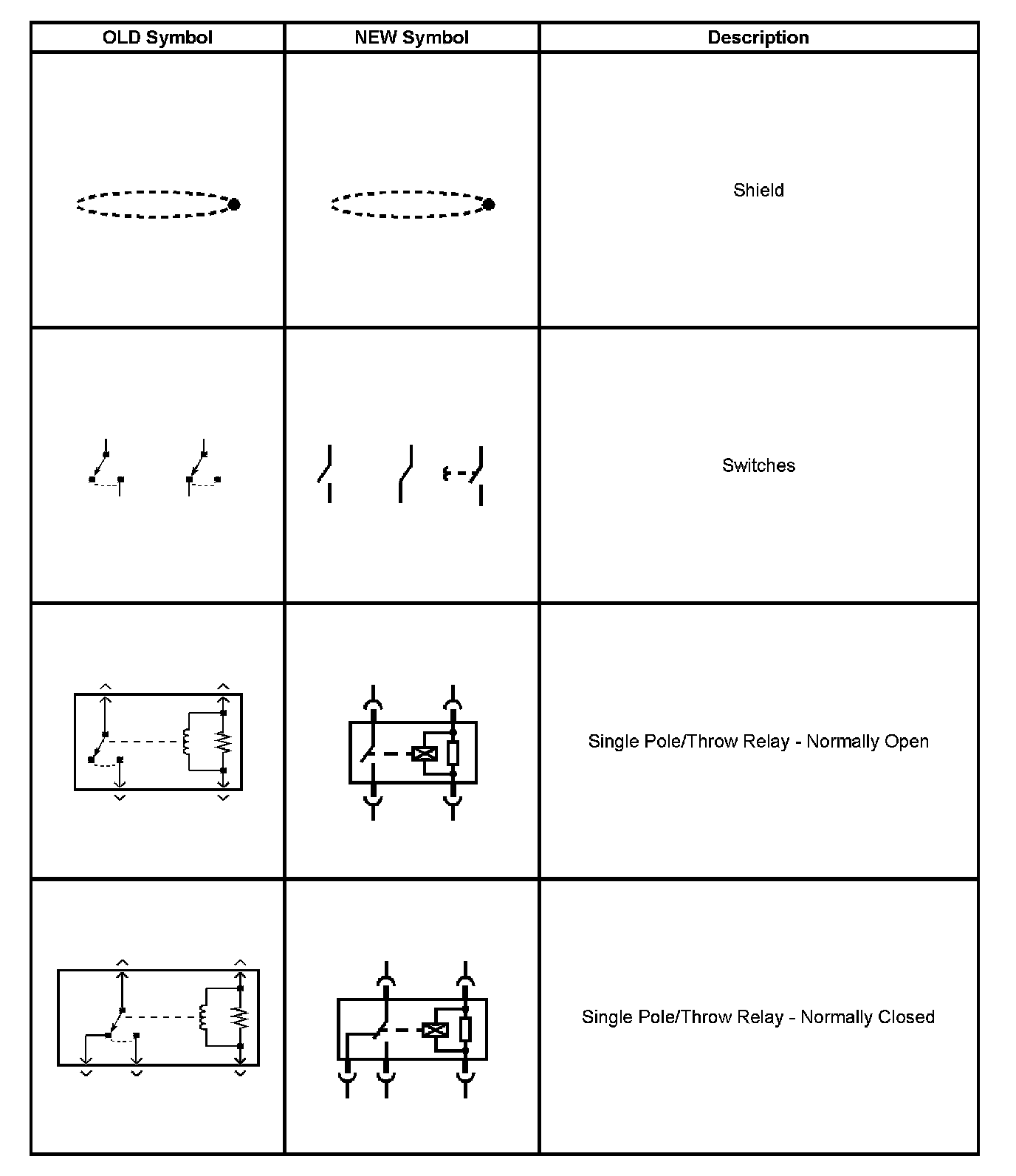 | OLD Symbol | NEW Symbol | Description |
|---|---|---|
| | | Shield |
| | | Switches |
| | | Single Pole/Throw Relay - Normally Open |
| | | Single Pole/Throw Relay - Normally Closed |