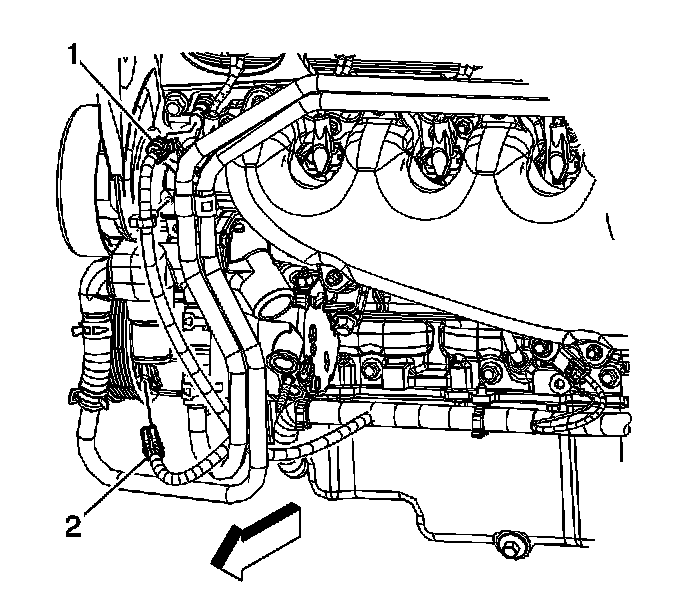 1

2