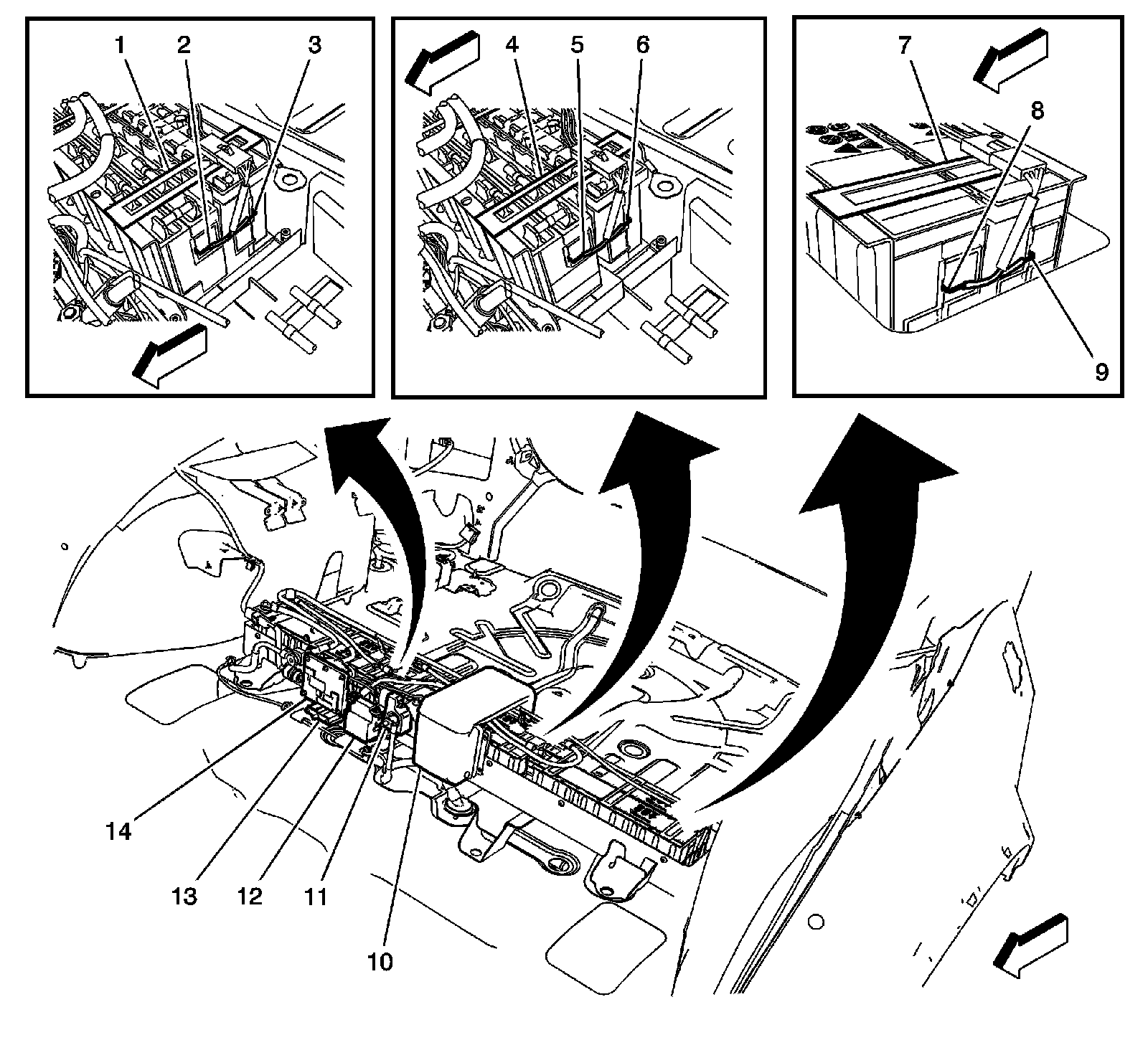 1 2 3

4 5 6

7 8 9

14 13 12 11 10