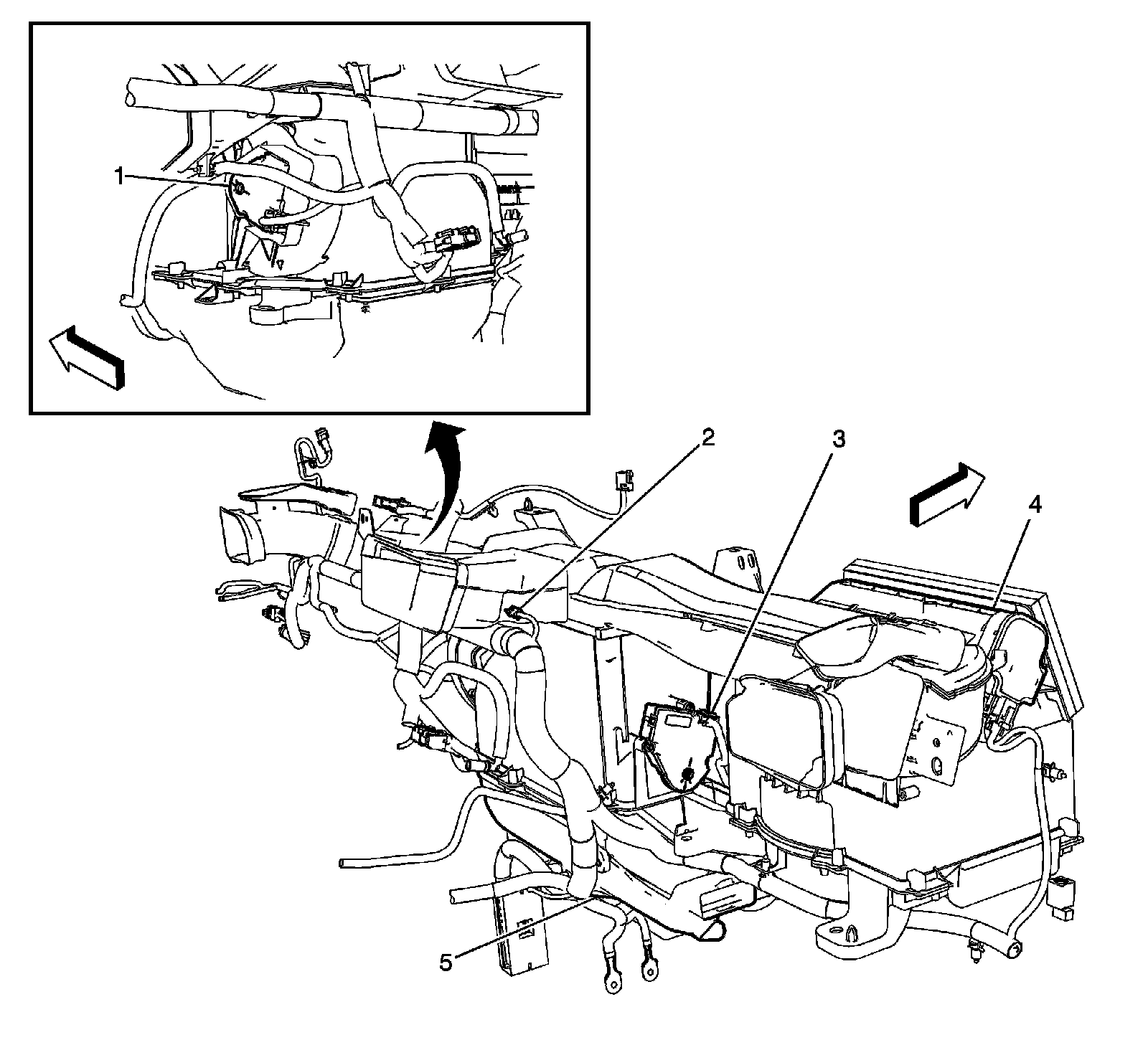 1
2
3
4
5