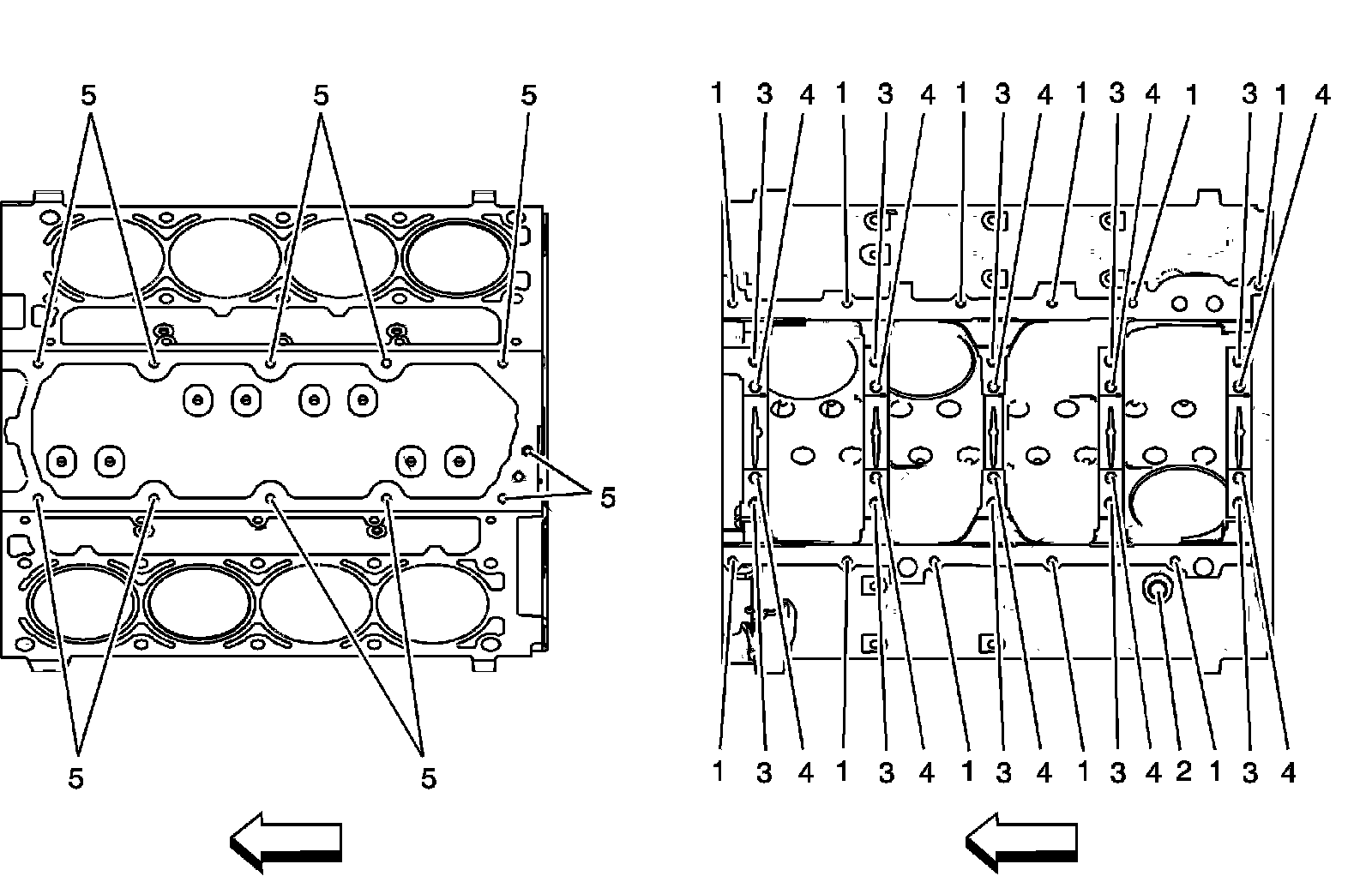 5 5 5
5
5 5

1 3 4 1 3 4 1 3 4 1 3 4 1 3 1 4

1 3 4 1 3 4 1 3 4 1 3 4 2 1 3 4