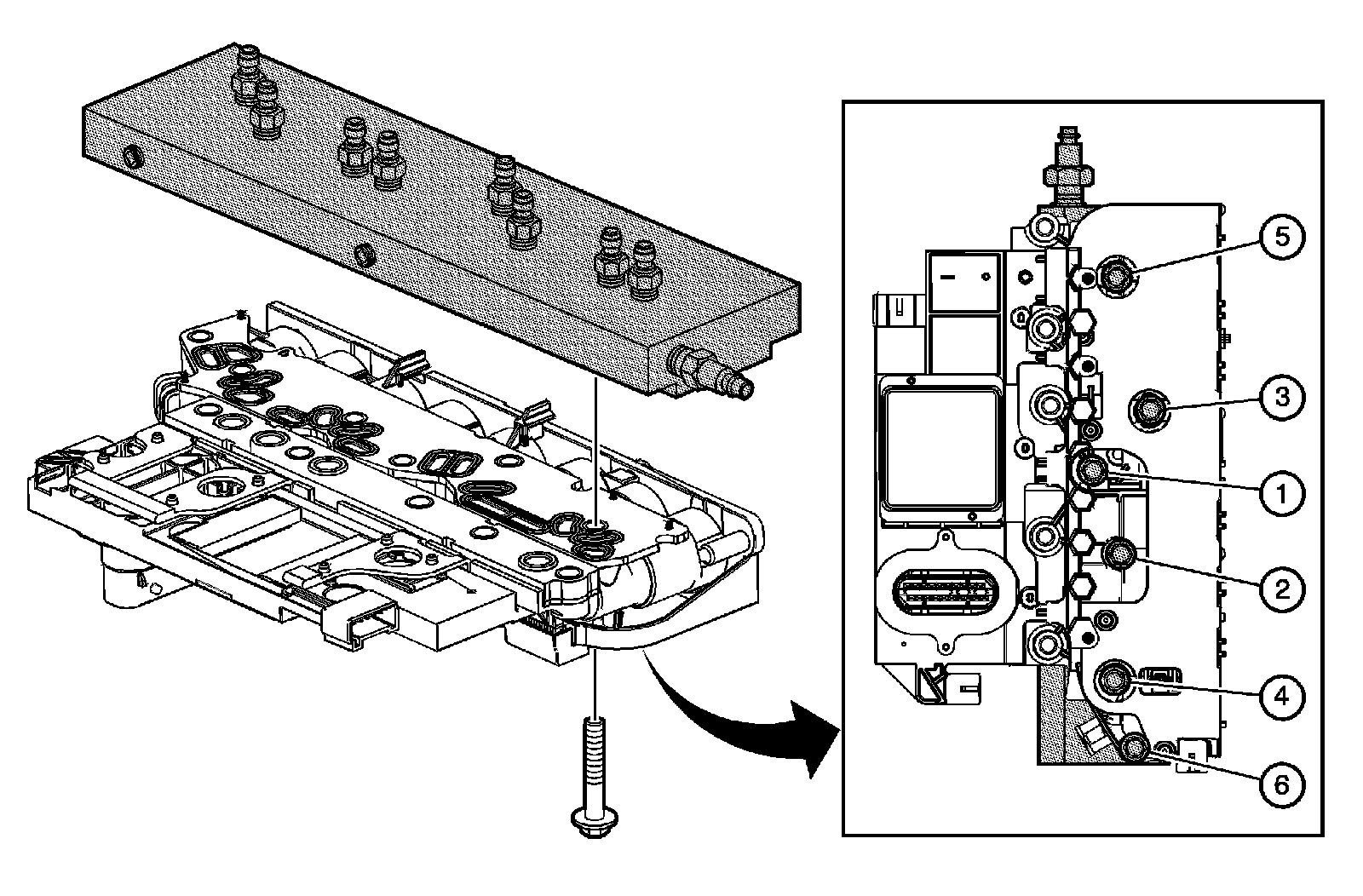 5
3
1
2
4
6