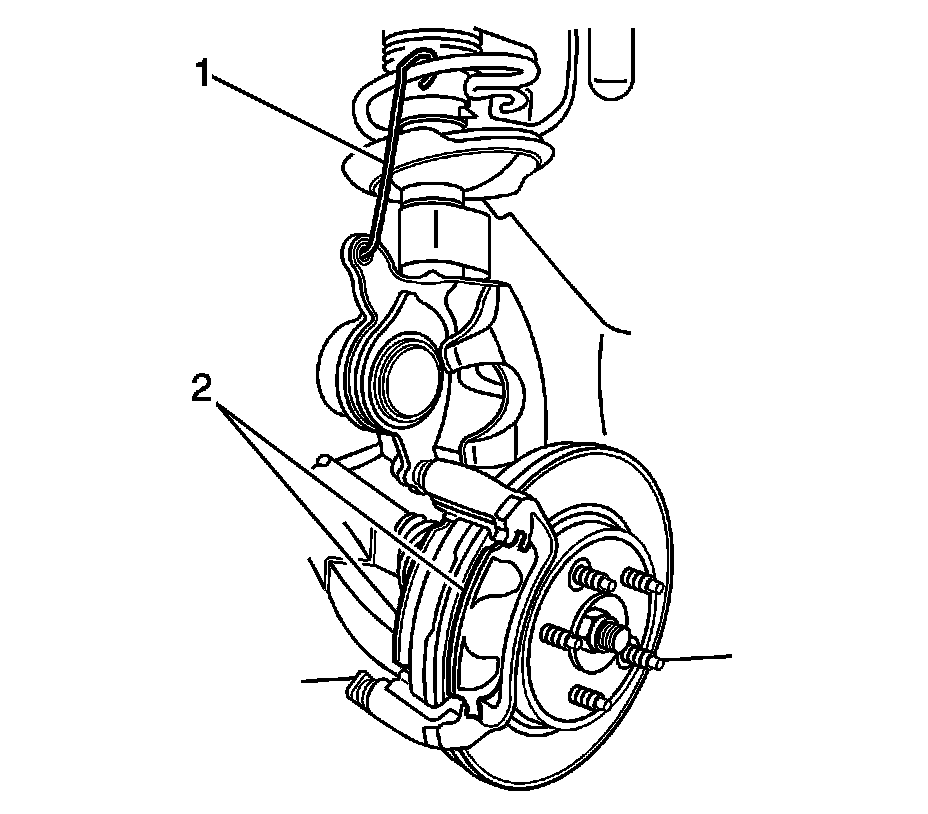 1

2