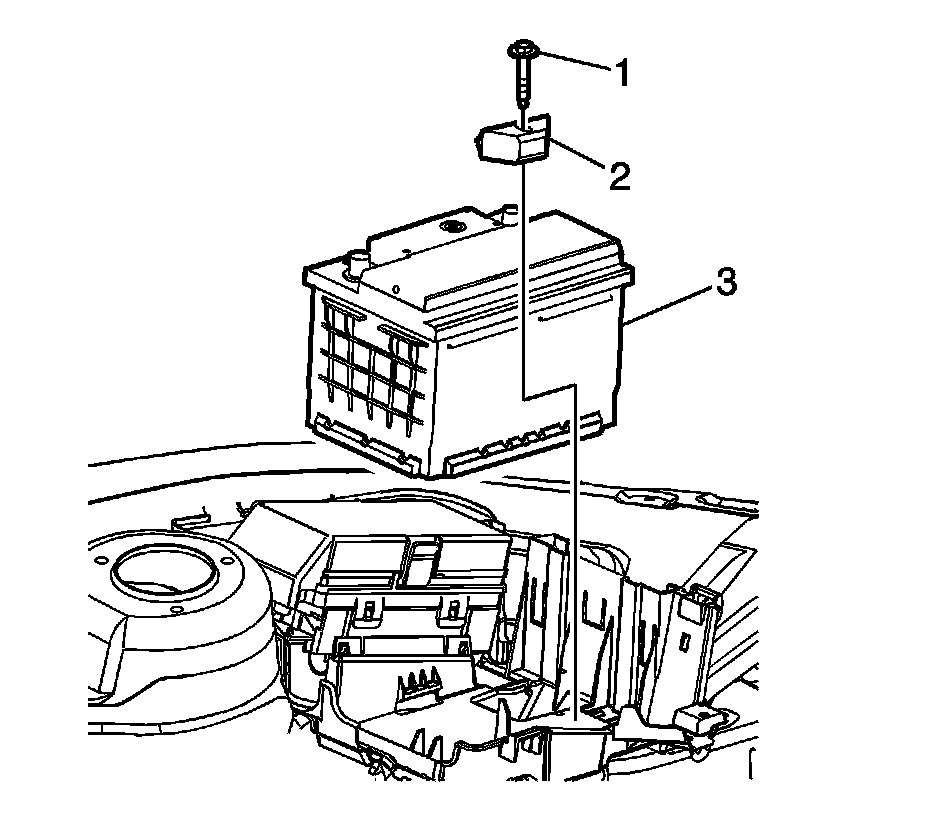 1
2
3