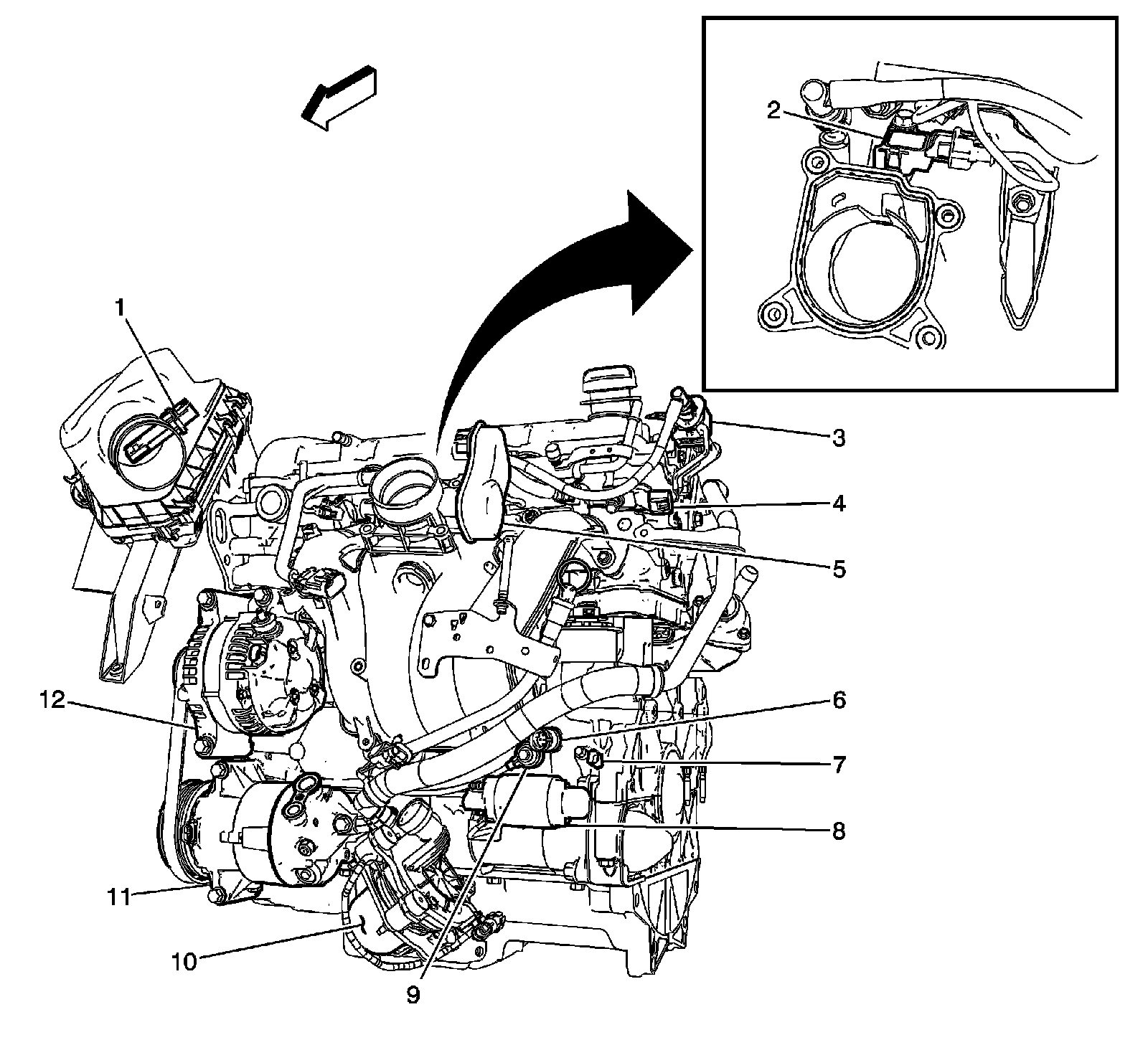 2
1
3
4
5
12
6
7
8
11
10
9