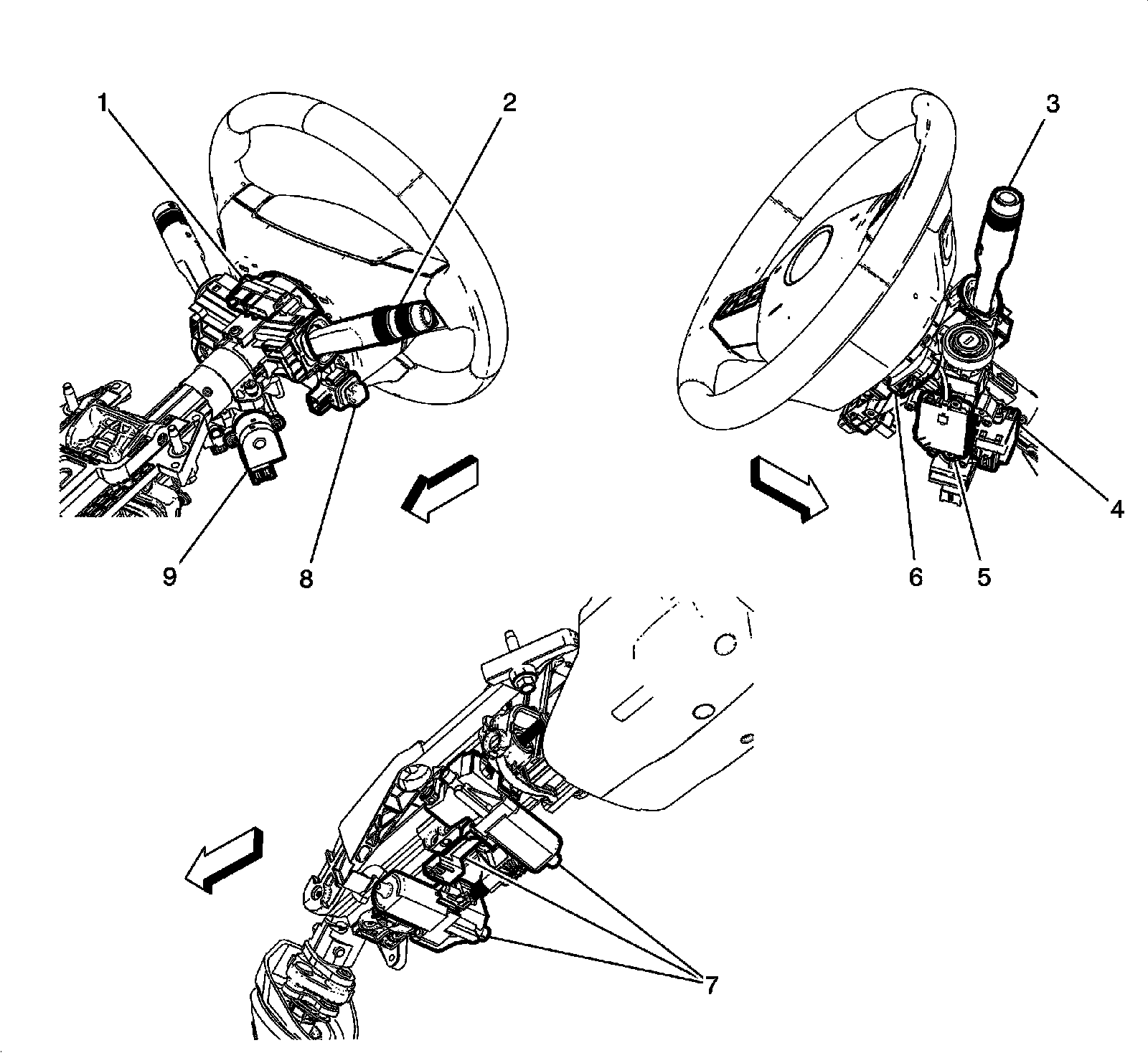 1
2
3
9
8
6
5
4
7