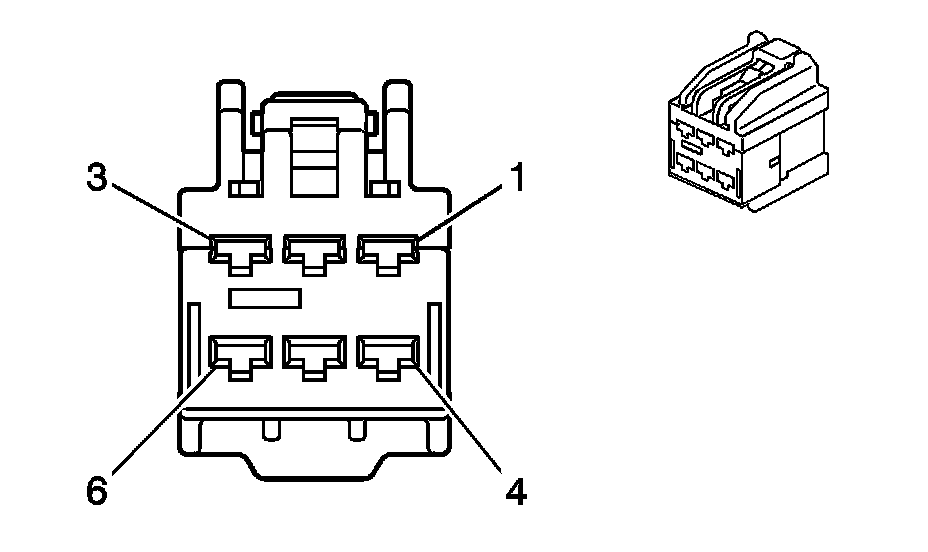 3
1
6
4