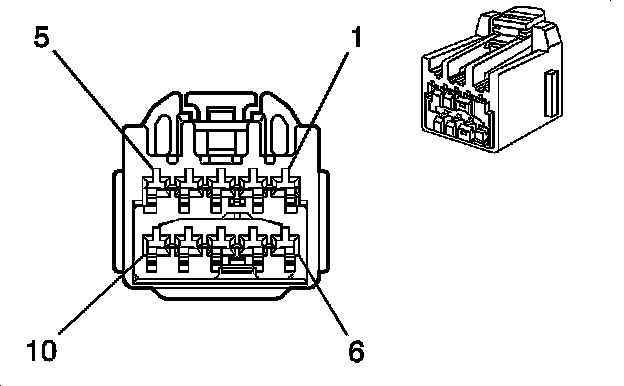 5
1
10
6