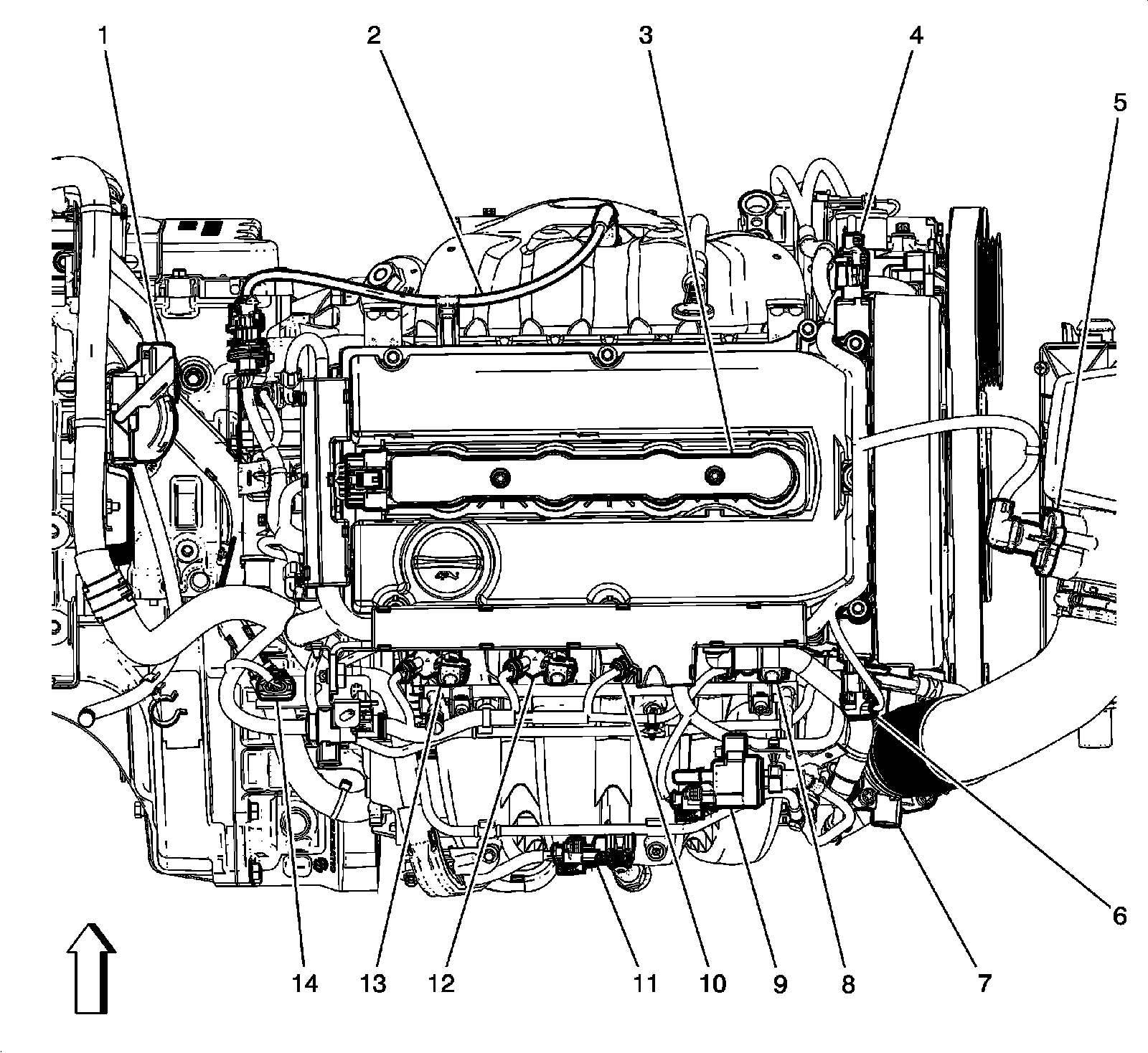 1
2
3
4
5
6
7
8
9
10
11
12
13
14