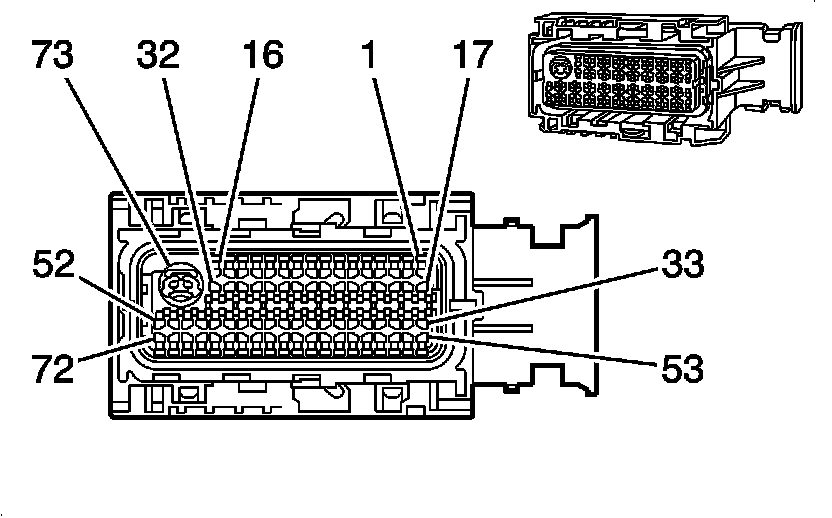 73
32
16
1
17
52
33
72
53