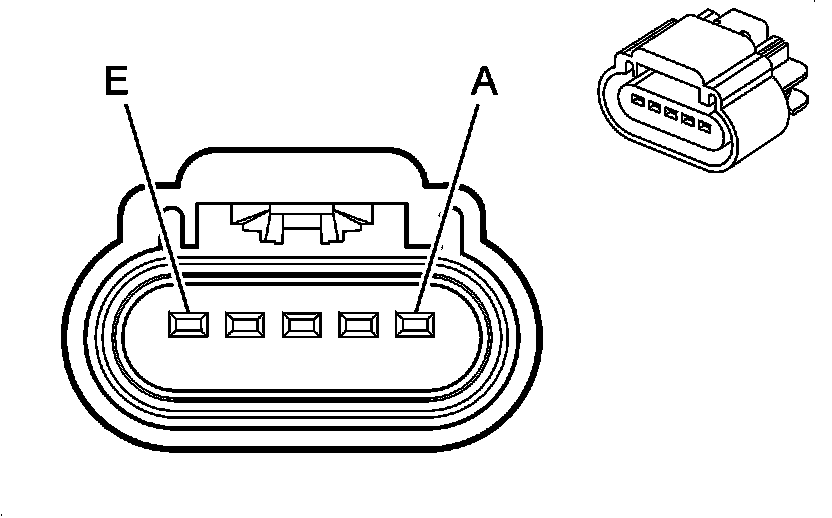 E
A