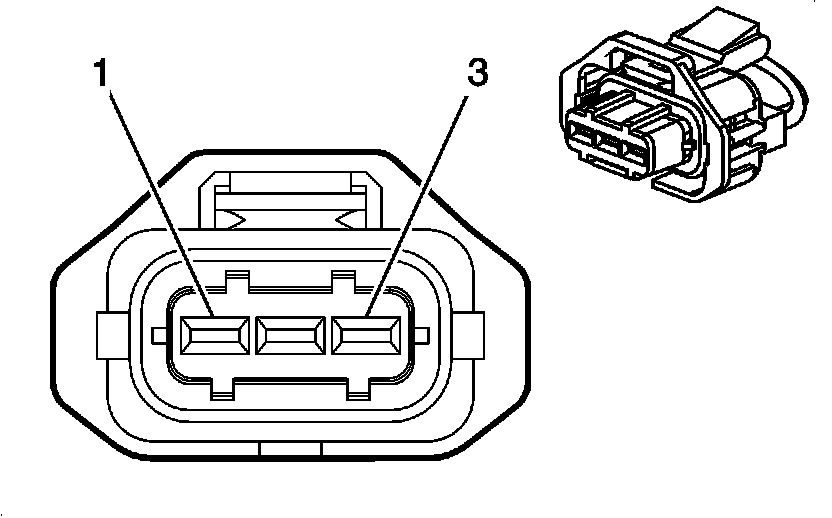 1
3