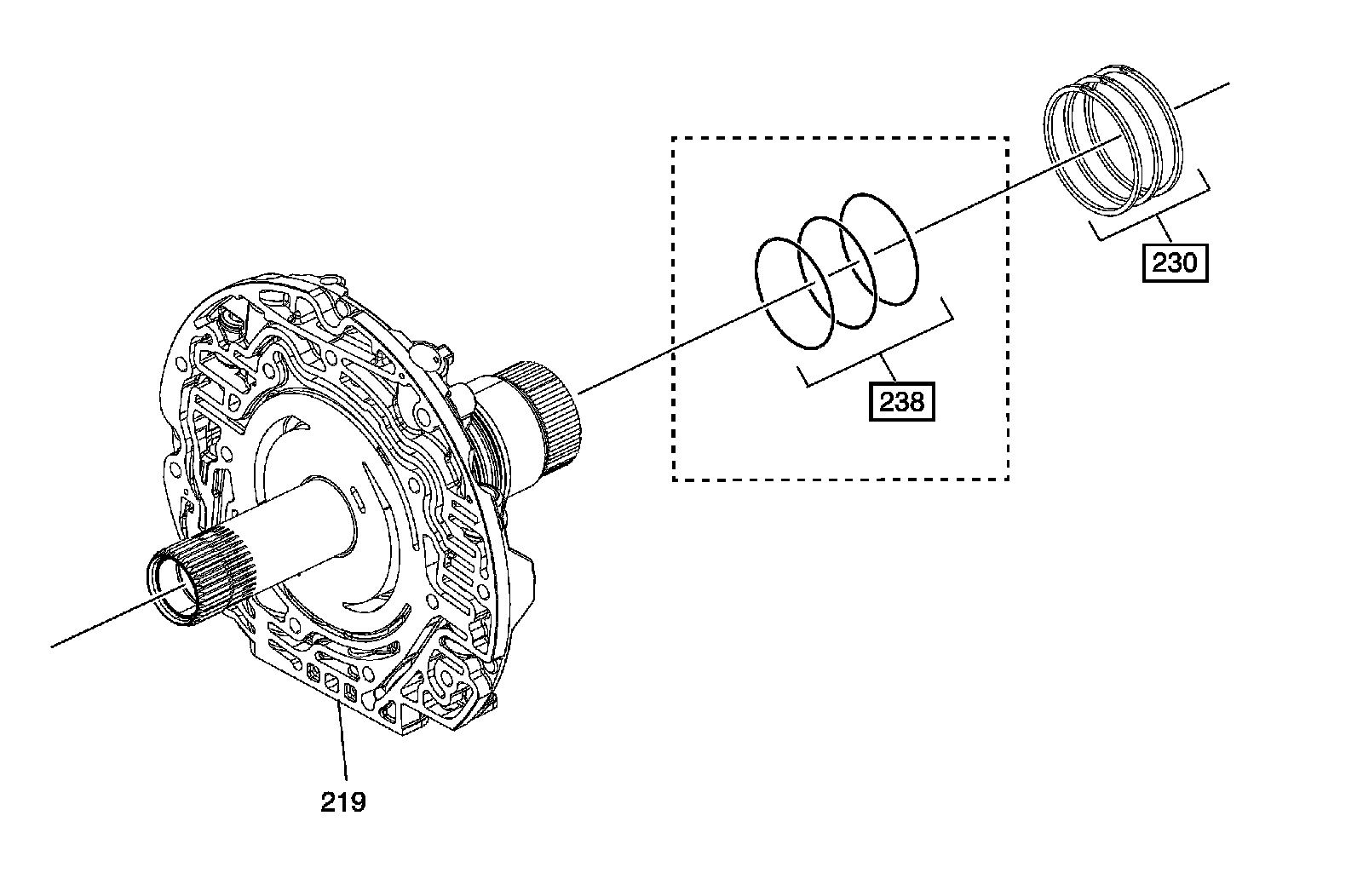 230

238

219