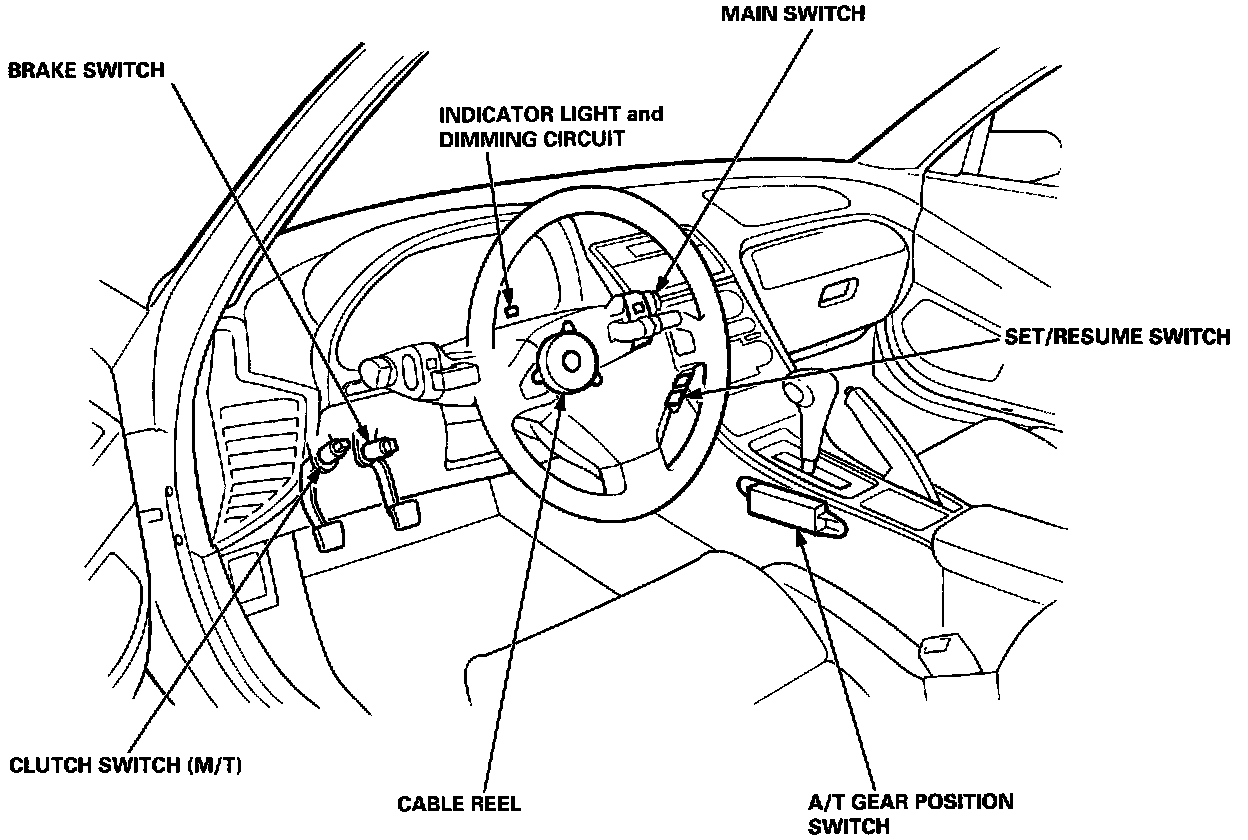 MAIN SWITCH

BRAKE SWITCH

INDICATOR LIGHT and DIMMING CIRCUIT

SET/RESUME SWITCH

CLUTCH SWITCH (M/T)

CABLE REEL

A/T GEAR POSITION SWITCH