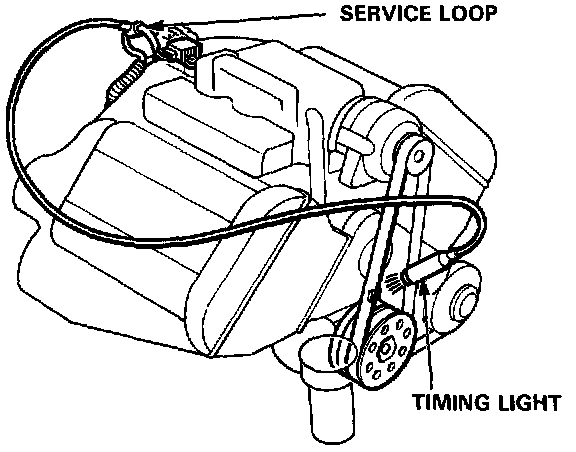 SERVICE LOOP

TIMING LIGHT