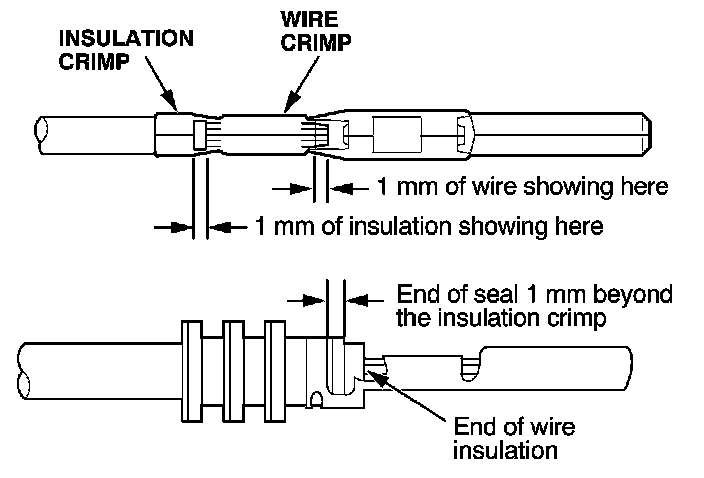 INSULATION CRIMP

WIRE CRIMP

1 mm of wire showing here

1 mm of insulation showing here

End of seal 1 mm beyond the insulation crimp

End of wire insulation