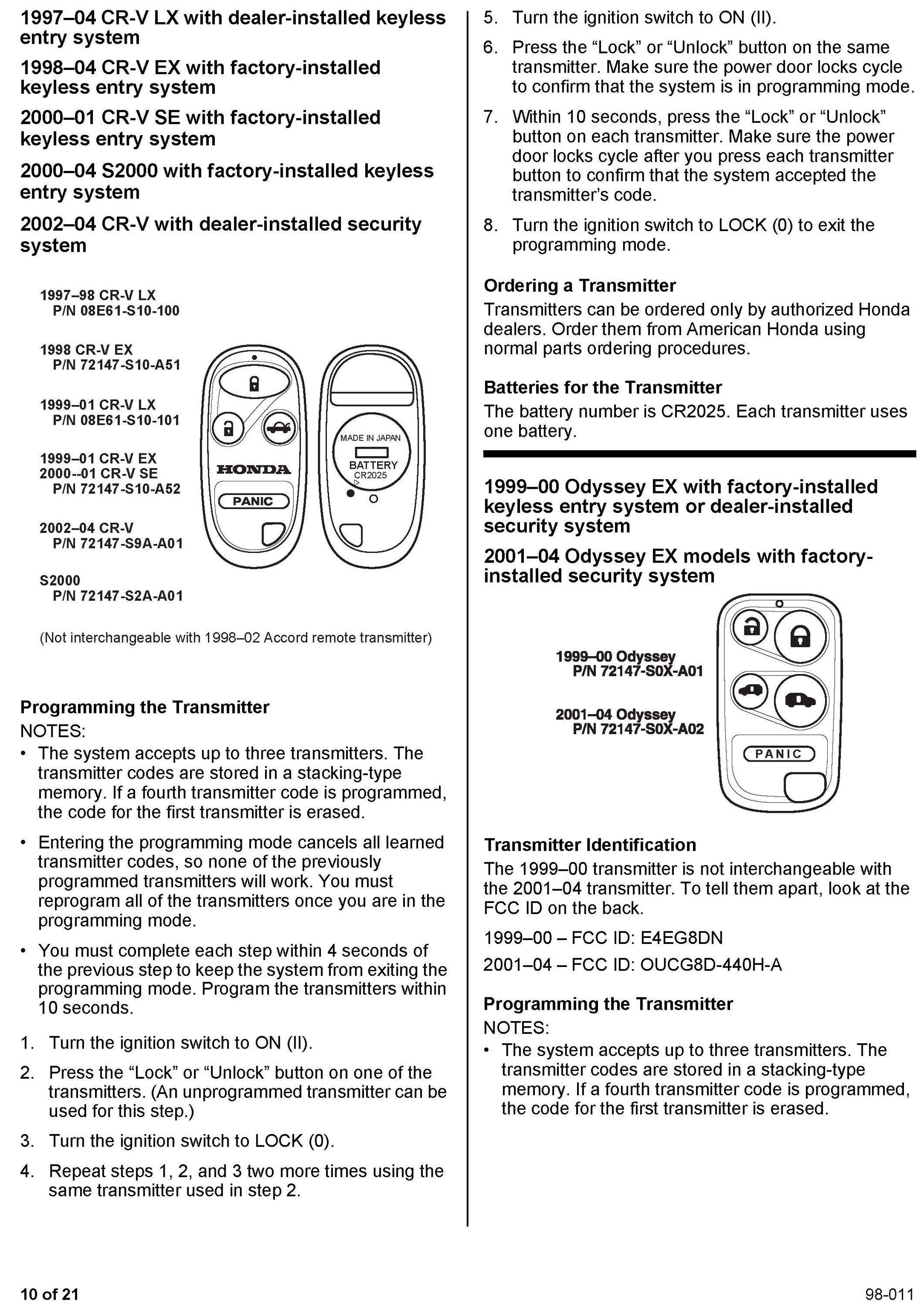 1997–04 CR-V LX with dealer-installed keyless entry system

1998–04 CR-V EX with factory-installed keyless entry system

2000–01 CR-V SE with factory-installed keyless entry system

2000–04 S2000 with factory-installed keyless entry system

2002–04 CR-V with dealer-installed security system

1997–98 CR-V LX
P/N 08E61-S10-100

1998 CR-V EX
P/N 72147-S10-A51

1999–01 CR-V LX
P/N 08E61-S10-101

1999–01 CR-V EX
2000--01 CR-V SE
P/N 72147-S10-A52

2002–04 CR-V
P/N 72147-S9A-A01

S2000
P/N 72147-S2A-A01

HONDA

PANIC

MADE IN JAPAN

BATTERY
CR2025

(Not interchangeable with 1998–02 Accord remote transmitter)

Programming the Transmitter
NOTES:
• The system accepts up to three transmitters. The transmitter codes are stored in a stacking-type memory. If a fourth transmitter code is programmed, the code for the first transmitter is erased.
• Entering the programming mode cancels all learned transmitter codes, so none of the previously programmed transmitters will work. You must reprogram all of the transmitters once you are in the programming mode.
• You must complete each step within 4 seconds of the previous step to keep the system from exiting the programming mode. Program the transmitters within 10 seconds.

1. Turn the ignition switch to ON (II).
2. Press the “Lock” or “Unlock” button on one of the transmitters. (An unprogrammed transmitter can be used for this step.)
3. Turn the ignition switch to LOCK (0).
4. Repeat steps 1, 2, and 3 two more times using the same transmitter used in step 2.
5. Turn the ignition switch to ON (II).
6. Press the “Lock” or “Unlock” button on the same transmitter. Make sure the power door locks cycle to confirm that the system is in programming mode.
7. Within 10 seconds, press the “Lock” or “Unlock” button on each transmitter. Make sure the power door locks cycle after you press each transmitter button to confirm that the system accepted the transmitter’s code.
8. Turn the ignition switch to LOCK (0) to exit the programming mode.

Ordering a Transmitter
Transmitters can be ordered only by authorized Honda dealers. Order them from American Honda using normal parts ordering procedures.

Batteries for the Transmitter
The battery number is CR2025. Each transmitter uses one battery.

1999–00 Odyssey EX with factory-installed keyless entry system or dealer-installed security system

2001–04 Odyssey EX models with factory-installed security system

1999–00 Odyssey
P/N 72147-S0X-A01

2001–04 Odyssey
P/N 72147-S0X-A02

PANIC

Transmitter Identification
The 1999–00 transmitter is not interchangeable with the 2001–04 transmitter. To tell them apart, look at the FCC ID on the back.

1999–00 – FCC ID: E4EG8DN

2001–04 – FCC ID: OUCG8D-440H-A

Programming the Transmitter
NOTES:
• The system accepts up to three transmitters. The transmitter codes are stored in a stacking-type memory. If a fourth transmitter code is programmed, the code for the first transmitter is erased.

10 of 21

98-011