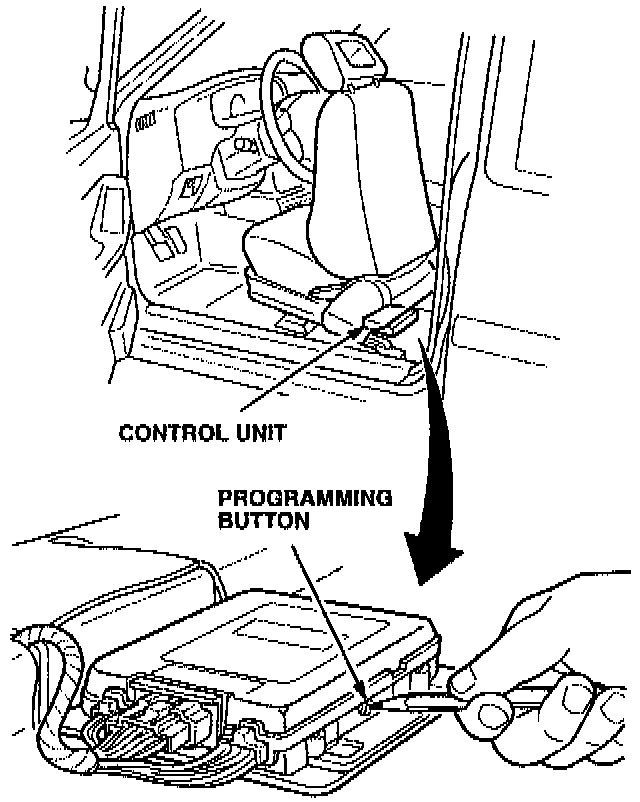 CONTROL UNIT

PROGRAMMING BUTTON