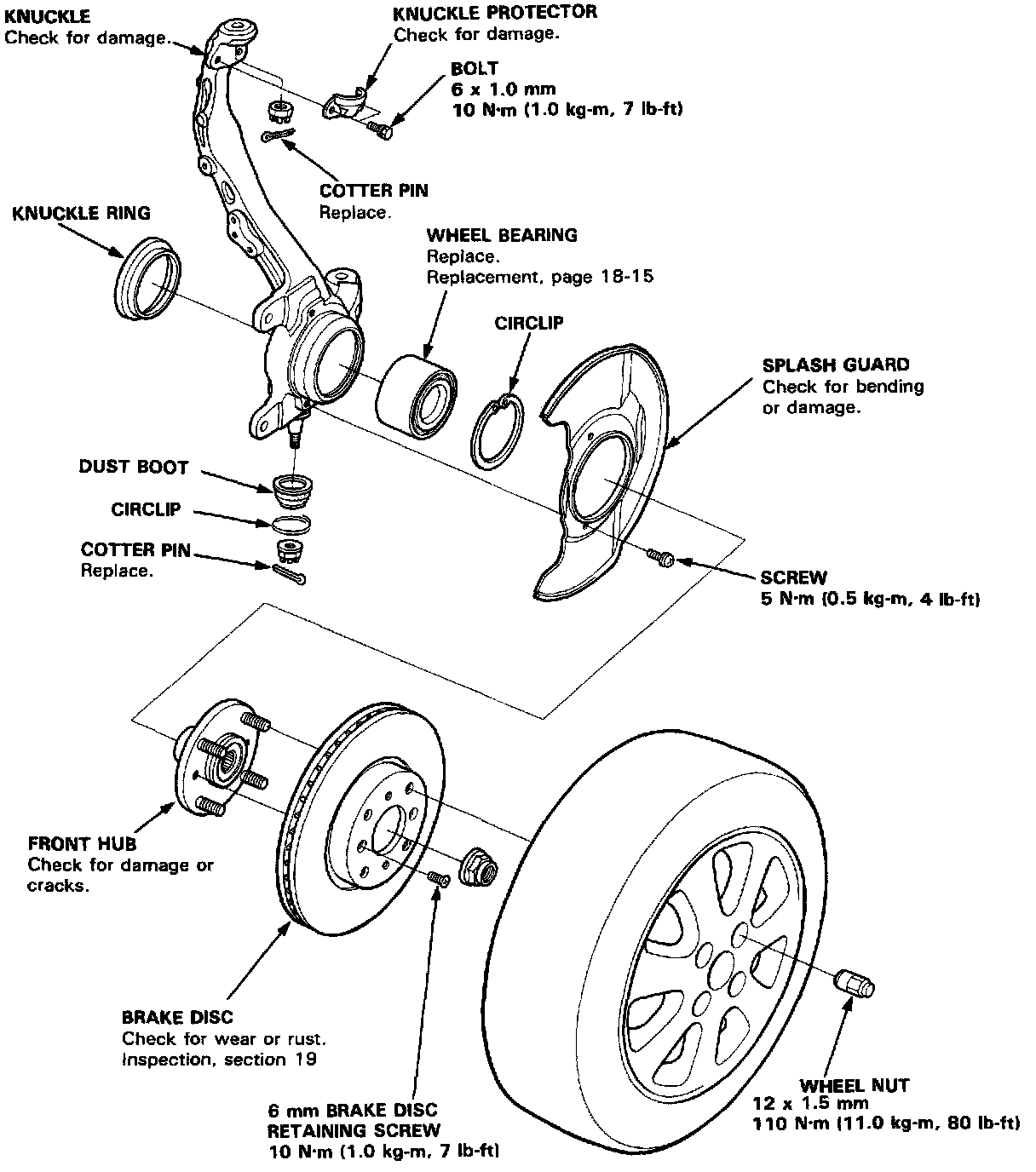 KNUCKLE
Check for damage.

KNUCKLE PROTECTOR
Check for damage.

BOLT
6 x 1.0 mm
10 N·m (1.0 kg-m, 7 lb-ft)

COTTER PIN
Replace.

KNUCKLE RING

WHEEL BEARING
Replace.
Replacement, page 18-15

CIRCLIP

SPLASH GUARD
Check for bending or damage.

DUST BOOT

CIRCLIP

COTTER PIN
Replace.

SCREW
5 N·m (0.5 kg-m, 4 lb-ft)

FRONT HUB
Check for damage or cracks.

BRAKE DISC
Check for wear or rust.
Inspection, section 19

6 mm BRAKE DISC RETAINING SCREW
10 N·m (1.0 kg-m, 7 lb-ft)

WHEEL NUT
12 x 1.5 mm
110 N·m (11.0 kg-m, 80 lb-ft)