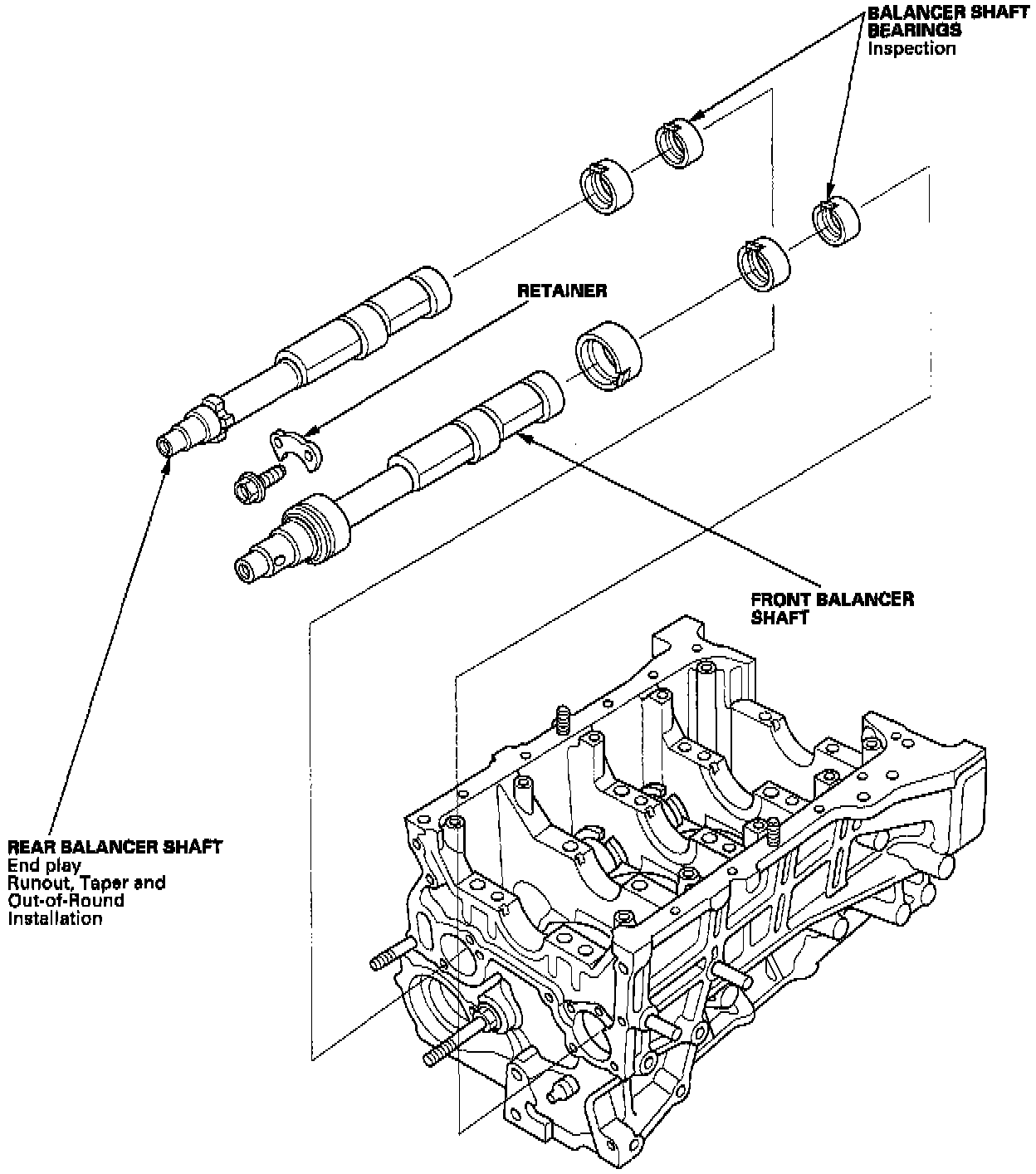 BALANCER SHAFT BEARINGS
Inspection

RETAINER

FRONT BALANCER SHAFT

REAR BALANCER SHAFT
End play
Runout, Taper and Out-of-Round
Installation