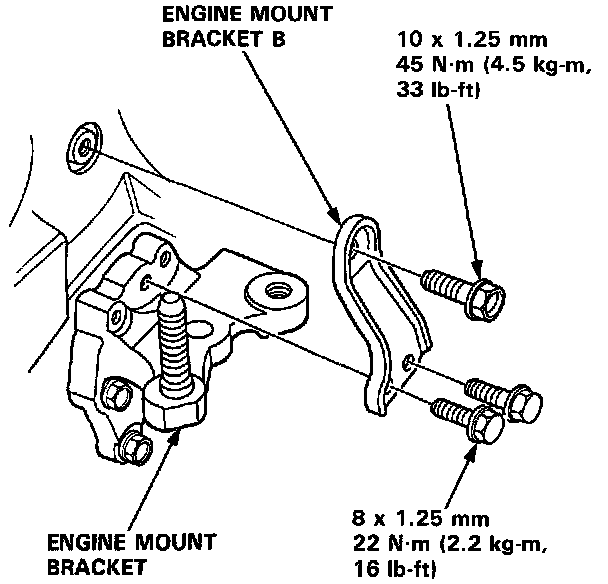 ENGINE MOUNT BRACKET B

10 x 1.25 mm
45 N·m (4.5 kg-m, 33 lb-ft)

ENGINE MOUNT BRACKET

8 x 1.25 mm
22 N·m (2.2 kg-m, 16 lb-ft)