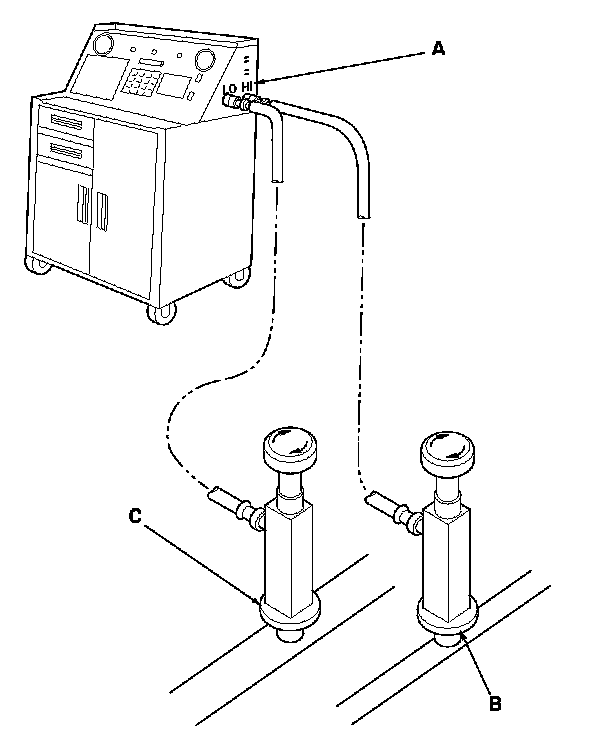 A
LO HI
C
B