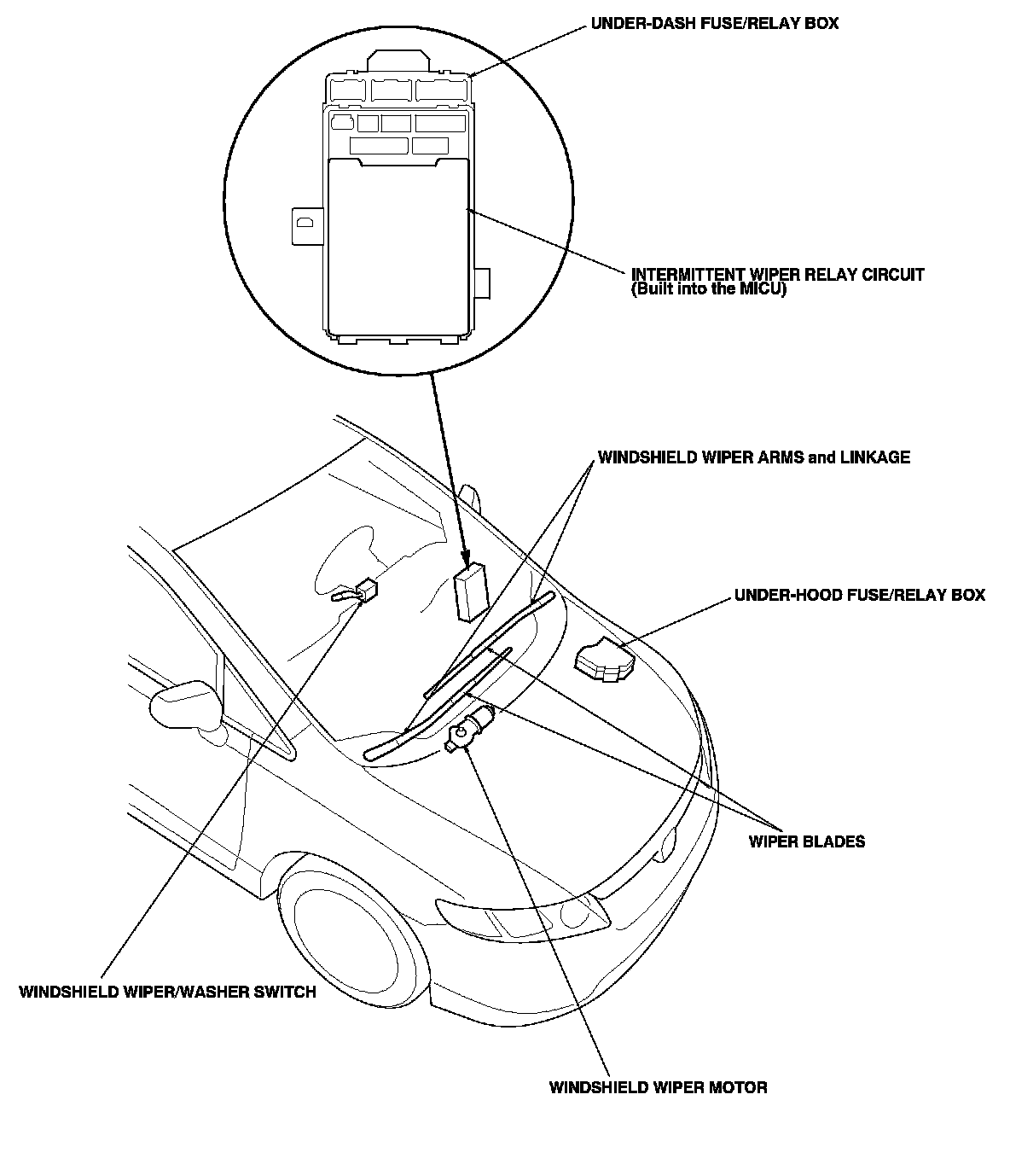 UNDER-DASH FUSE/RELAY BOX

INTERMITTENT WIPER RELAY CIRCUIT
(Built into the MICU)

WINDSHIELD WIPER ARMS and LINKAGE

UNDER-HOOD FUSE/RELAY BOX

WIPER BLADES

WINDSHIELD WIPER/WASHER SWITCH

WINDSHIELD WIPER MOTOR