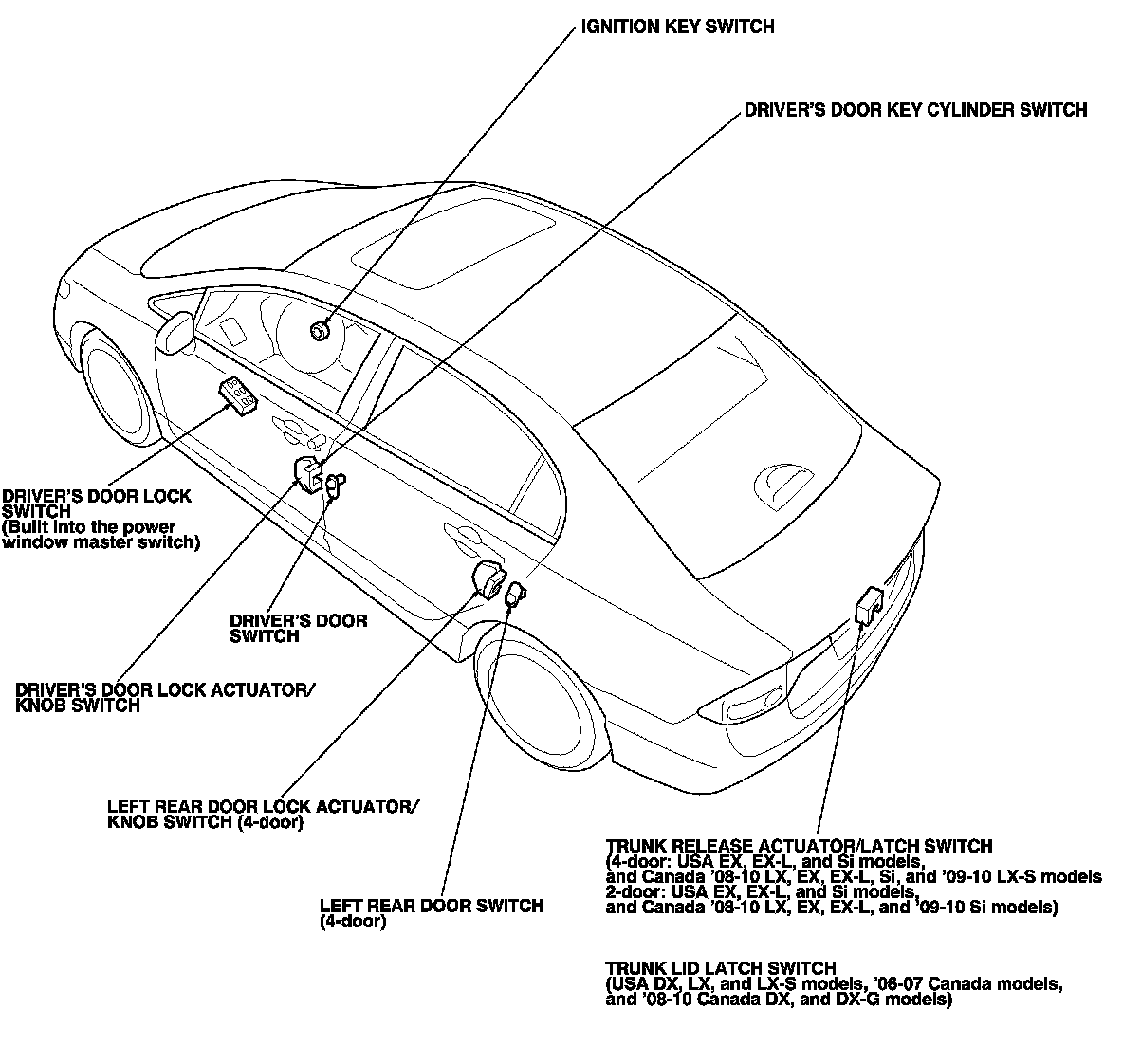 IGNITION KEY SWITCH

DRIVER'S DOOR KEY CYLINDER SWITCH

DRIVER'S DOOR LOCK SWITCH
(Built into the power window master switch)

DRIVER'S DOOR SWITCH

DRIVER'S DOOR LOCK ACTUATOR/ KNOB SWITCH

LEFT REAR DOOR LOCK ACTUATOR/ KNOB SWITCH (4-door)

LEFT REAR DOOR SWITCH (4-door)

TRUNK RELEASE ACTUATOR/LATCH SWITCH
(4-door: USA EX, EX-L, and Si models, and Canada '08-10 LX, EX, EX-L, Si, and '09-10 LX-S models
2-door: USA EX, EX-L, and Si models, and Canada '08-10 LX, EX, EX-L, and '09-10 Si models)

TRUNK LID LATCH SWITCH
(USA DX, LX, and LX-S models, '06-07 Canada models, and '08-10 Canada DX, and DX-G models)