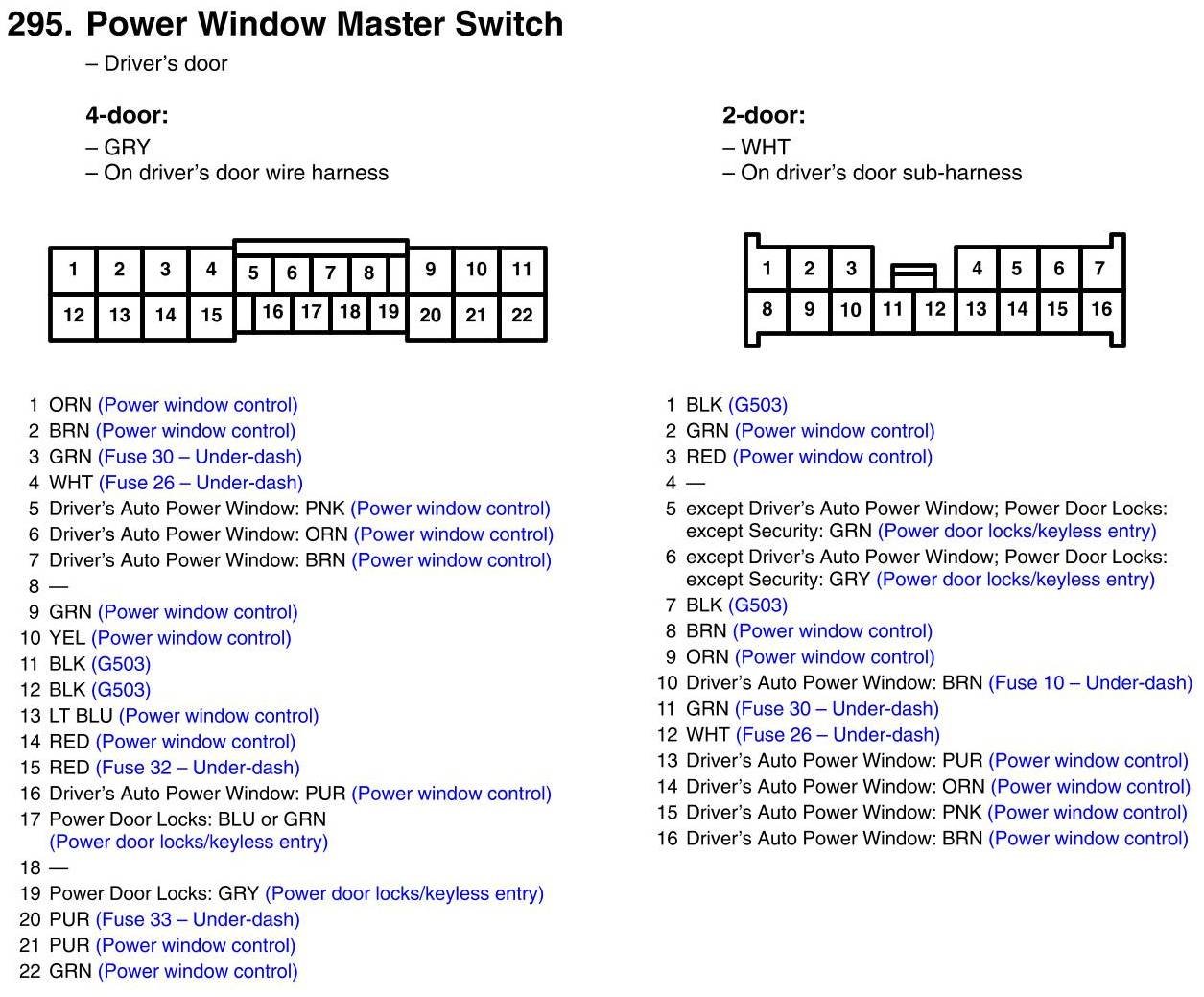 295. Power Window Master Switch
– Driver's door

4-door:
– GRY
– On driver's door wire harness

1 2 3 4 5 6 7 8 9 10 11
12 13 14 15 16 17 18 19 20 21 22

1 ORN (Power window control)
2 BRN (Power window control)
3 GRN (Fuse 30 – Under-dash)
4 WHT (Fuse 26 – Under-dash)
5 Driver's Auto Power Window: PNK (Power window control)
6 Driver's Auto Power Window: ORN (Power window control)
7 Driver's Auto Power Window: BRN (Power window control)
8 —
9 GRN (Power window control)
10 YEL (Power window control)
11 BLK (G503)
12 BLK (G503)
13 LT BLU (Power window control)
14 RED (Power window control)
15 RED (Fuse 32 – Under-dash)
16 Driver's Auto Power Window: PUR (Power window control)
17 Power Door Locks: BLU or GRN (Power door locks/keyless entry)
18 —
19 Power Door Locks: GRY (Power door locks/keyless entry)
20 PUR (Fuse 33 – Under-dash)
21 PUR (Power window control)
22 GRN (Power window control)

2-door:
– WHT
– On driver's door sub-harness

1 2 3 4 5 6 7
8 9 10 11 12 13 14 15 16

1 BLK (G503)
2 GRN (Power window control)
3 RED (Power window control)
4 —
5 except Driver's Auto Power Window; Power Door Locks: except Security: GRN (Power door locks/keyless entry)
6 except Driver's Auto Power Window; Power Door Locks: except Security: GRY (Power door locks/keyless entry)
7 BLK (G503)
8 BRN (Power window control)
9 ORN (Power window control)
10 Driver's Auto Power Window: BRN (Fuse 10 – Under-dash)
11 GRN (Fuse 30 – Under-dash)
12 WHT (Fuse 26 – Under-dash)
13 Driver's Auto Power Window: PUR (Power window control)
14 Driver's Auto Power Window: ORN (Power window control)
15 Driver's Auto Power Window: PNK (Power window control)
16 Driver's Auto Power Window: BRN (Power window control)