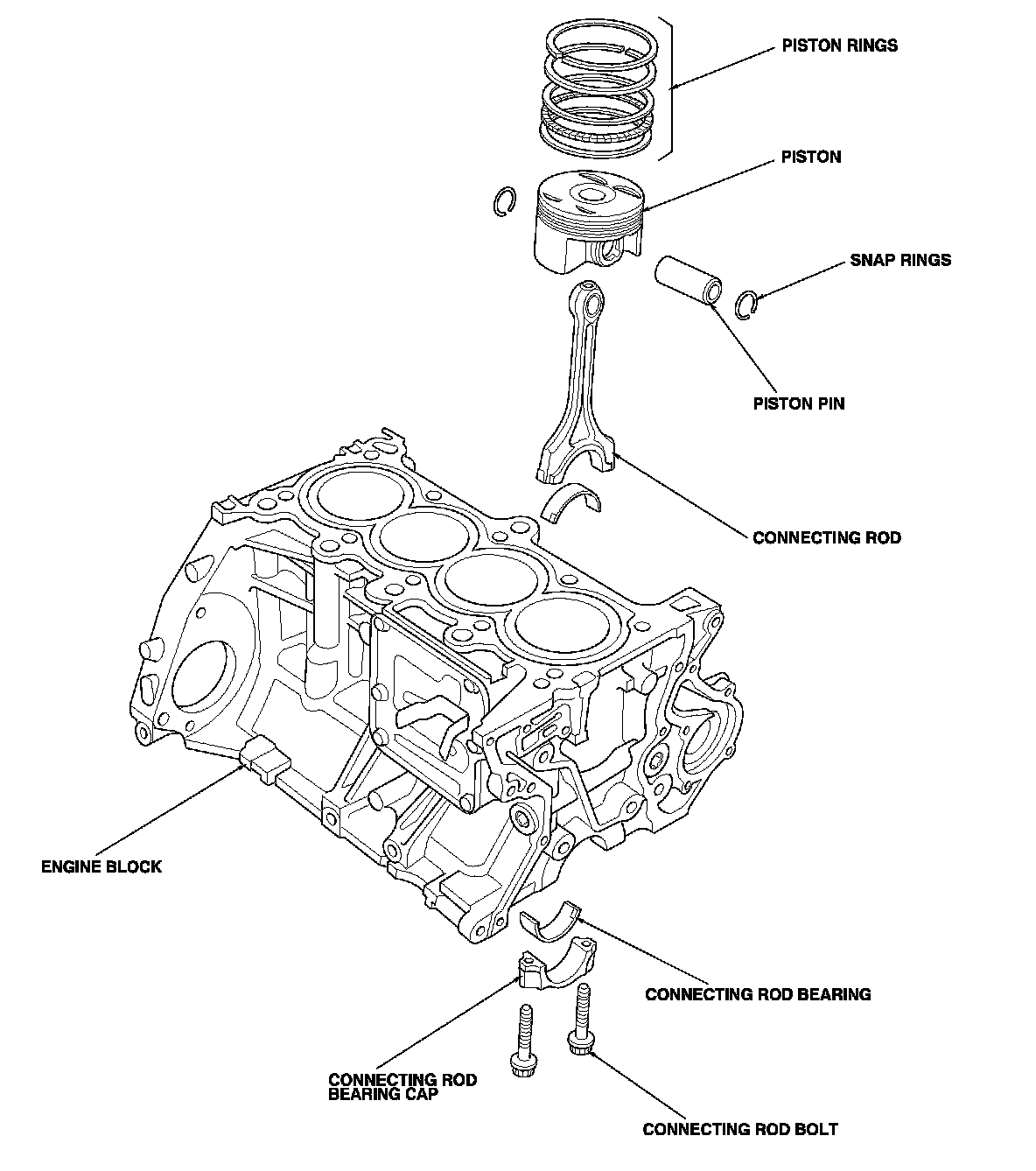 PISTON RINGS

PISTON

SNAP RINGS

PISTON PIN

CONNECTING ROD

ENGINE BLOCK

CONNECTING ROD BEARING

CONNECTING ROD BEARING CAP

CONNECTING ROD BOLT