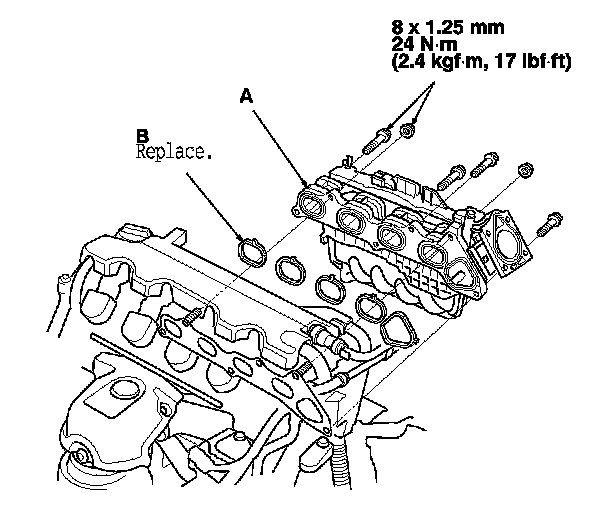 8 x 1.25 mm
24 N·m
(2.4 kgf·m, 17 lbf·ft)

A

B
Replace.