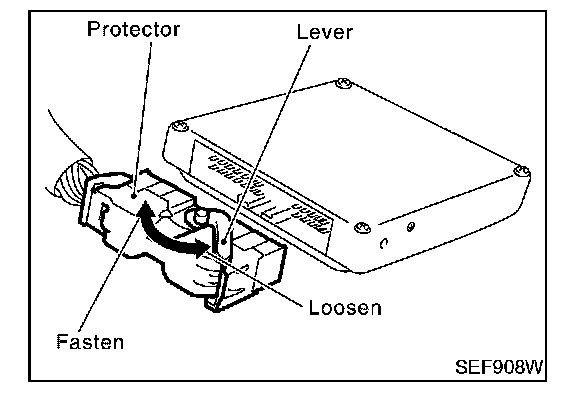 Protector
Lever
Loosen
Fasten
SEF908W