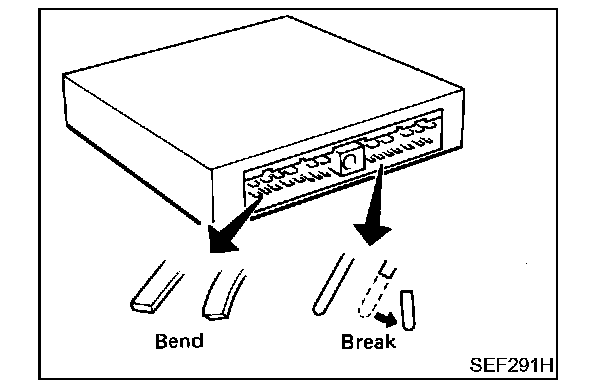 Bend

Break

SEF291H