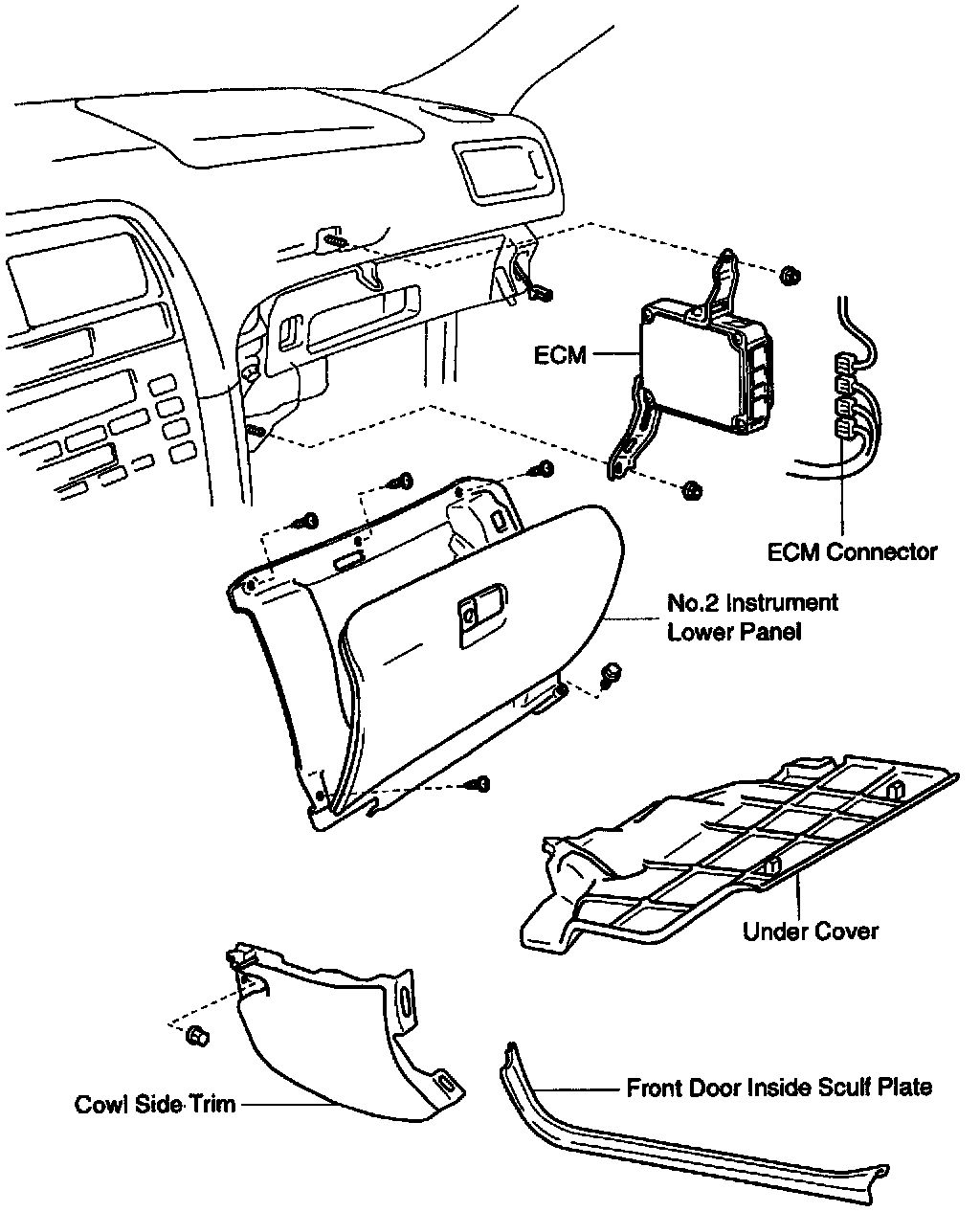 ECM

ECM Connector

No.2 Instrument Lower Panel

Under Cover

Cowl Side Trim

Front Door Inside Sculf Plate